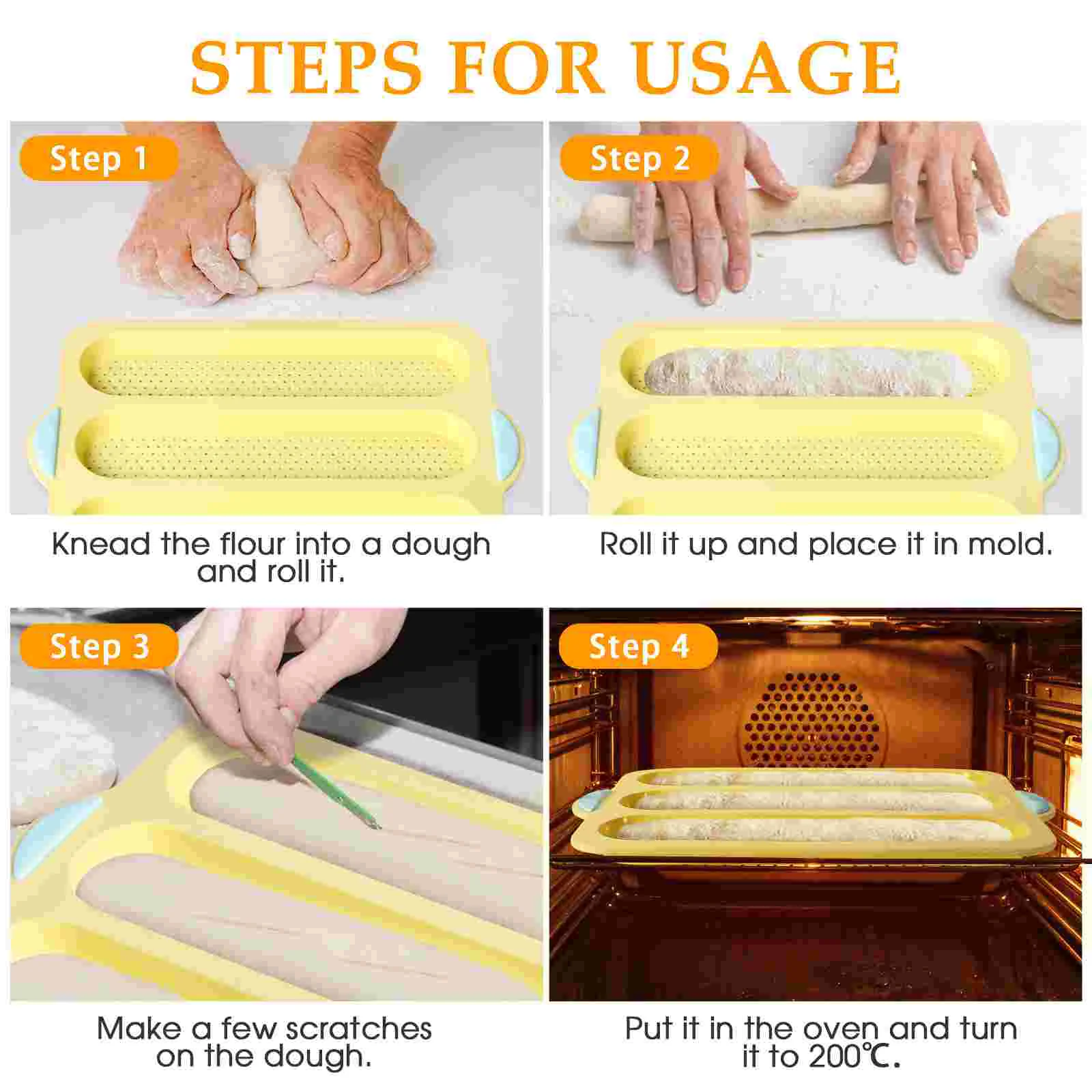 STEPS FOR USAGE

Step 1

Knead the flour into a dough and roll it.

Step 2

Roll it up and place it in mold.

Step 3

Make a few scratches on the dough.

Step 4

Put it in the oven and turn it to 200℃.