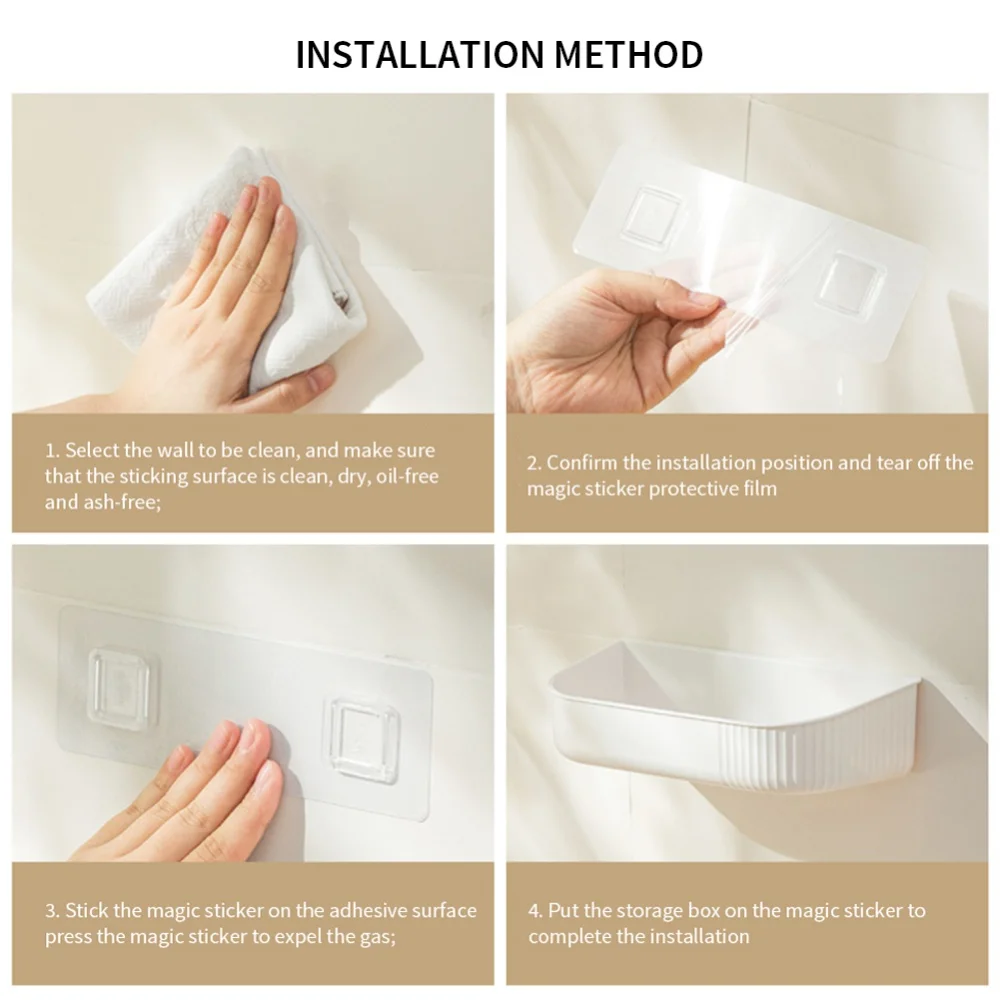 INSTALLATION METHOD

1. Select the wall to be clean, and make sure that the sticking surface is clean, dry, oil-free and ash-free;

2. Confirm the installation position and tear off the magic sticker protective film

3. Stick the magic sticker on the adhesive surface press the magic sticker to expel the gas;

4. Put the storage box on the magic sticker to complete the installation