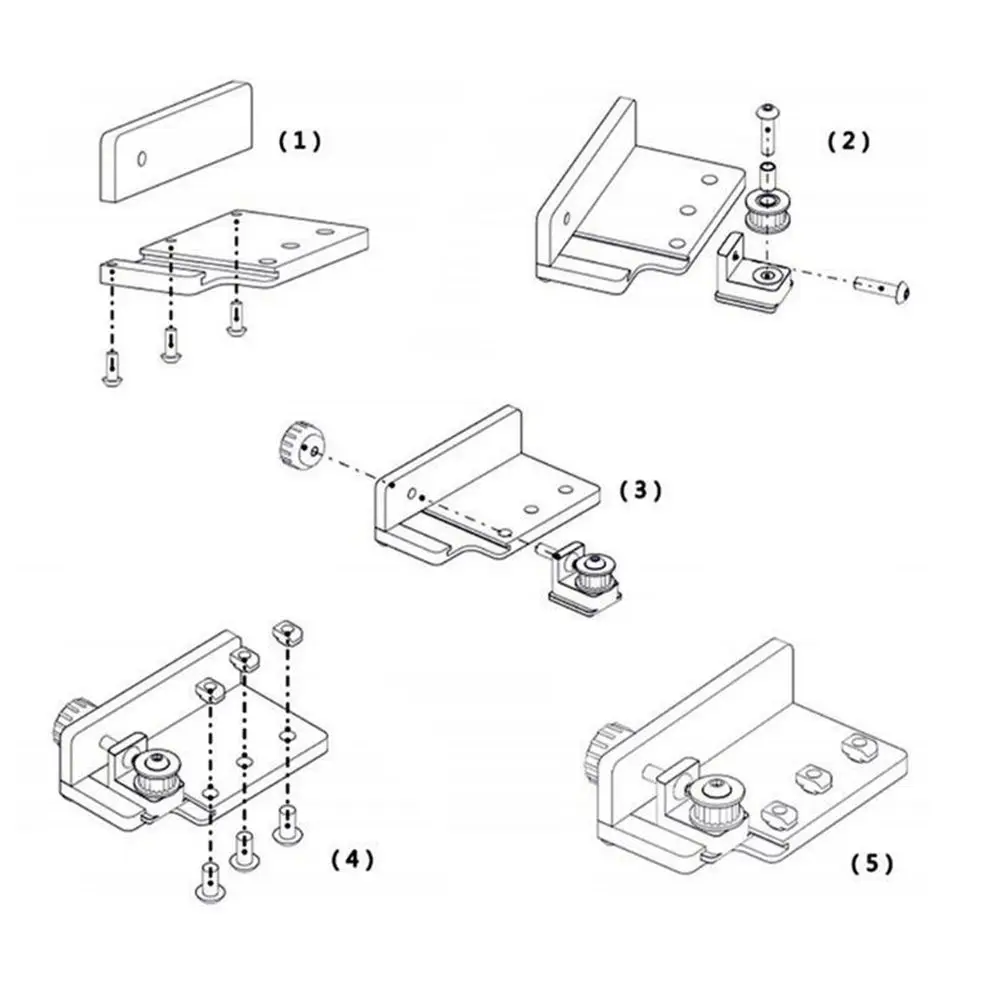 (1)

(2)

(3)

(4)

(5)