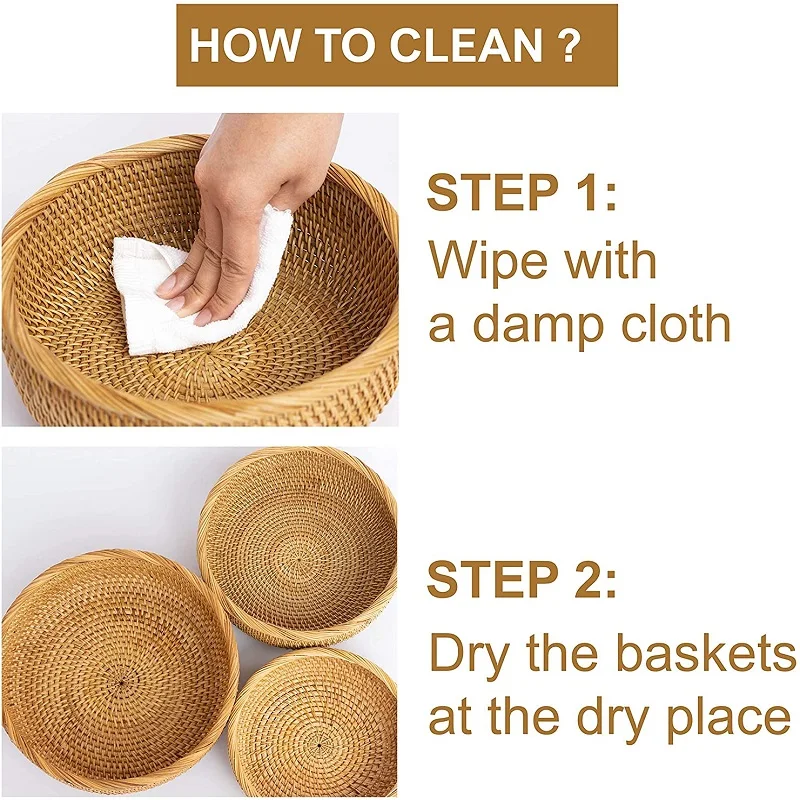 HOW TO CLEAN ?

STEP 1:
Wipe with a damp cloth

STEP 2:
Dry the baskets at the dry place