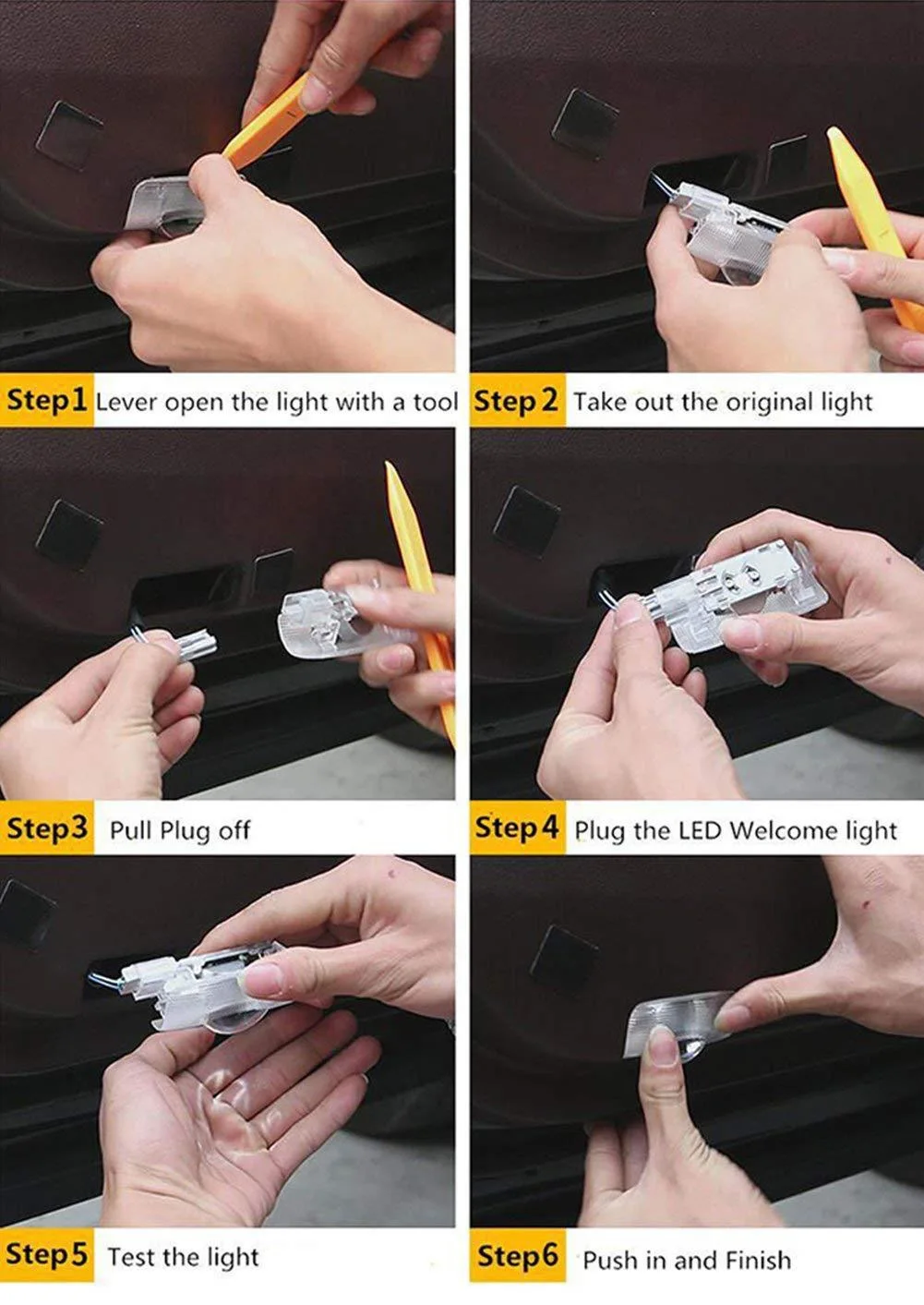 Step1 Lever open the light with a tool

Step 2 Take out the original light

Step3 Pull Plug off

Step4 Plug the LED Welcome light

Step5 Test the light

Step6 Push in and Finish