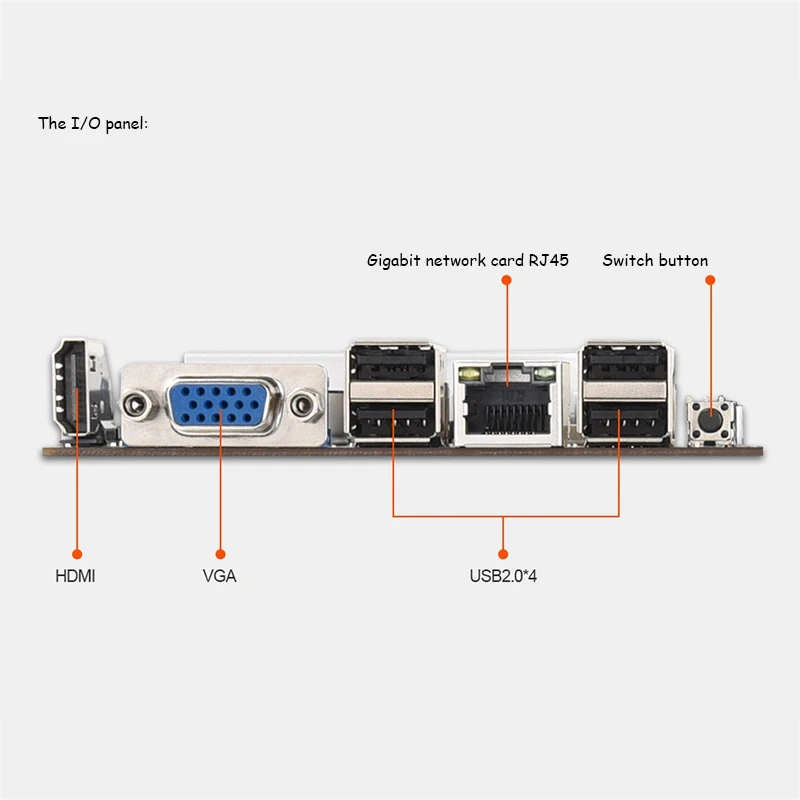 The I/O panel:

Gigabit network card RJ45

Switch button

HDMI

VGA

USB2.0*4