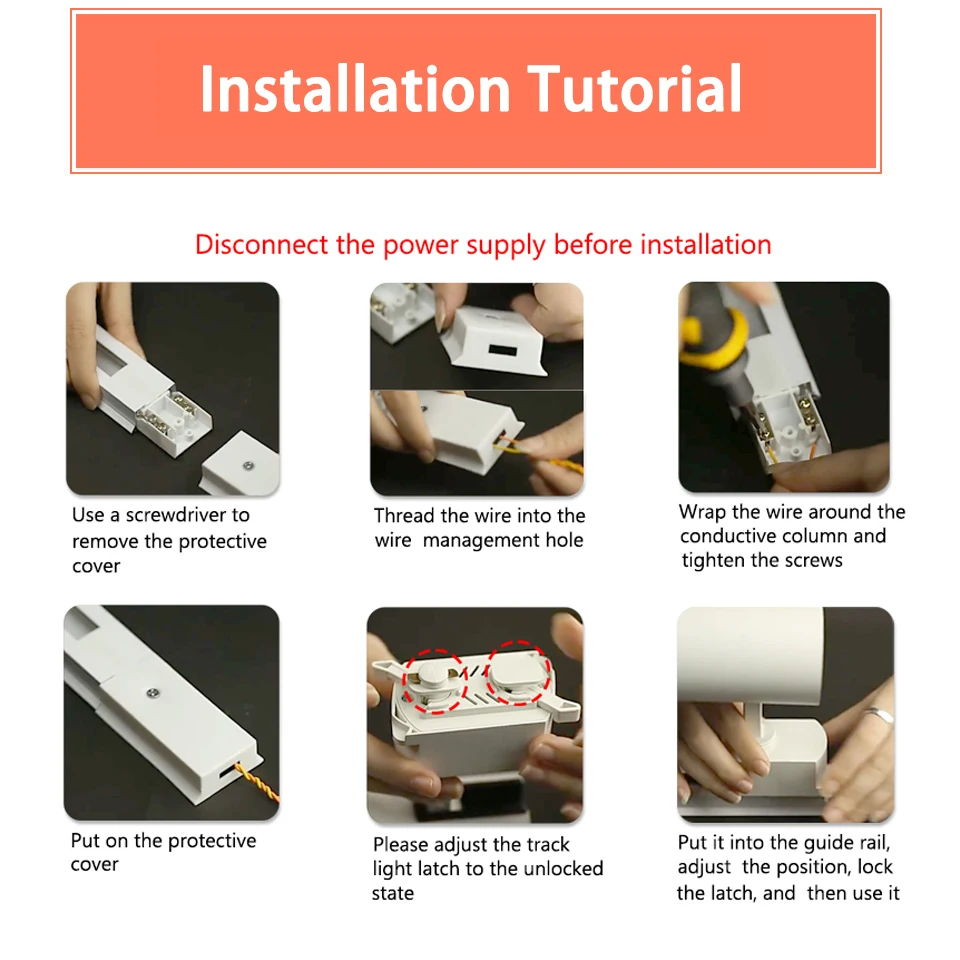 Installation Tutorial

Disconnect the power supply before installation

Use a screwdriver to remove the protective cover

Thread the wire into the wire management hole

Wrap the wire around the conductive column and tighten the screws

Put on the protective cover

Please adjust the track light latch to the unlocked state

Put it into the guide rail, adjust the position, lock the latch, and then use it