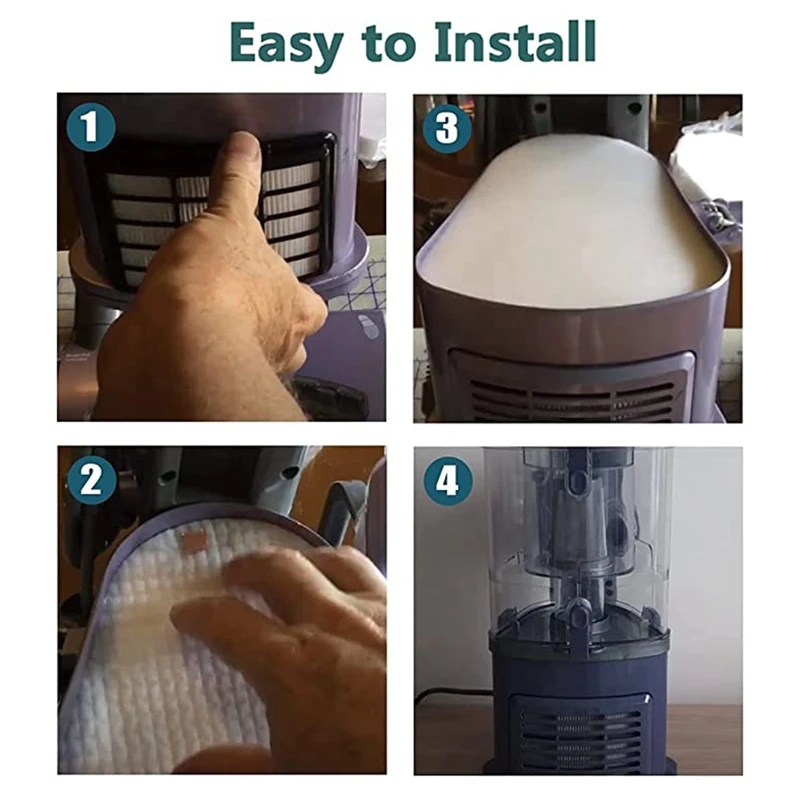 Easy to Install

1

3

2

4