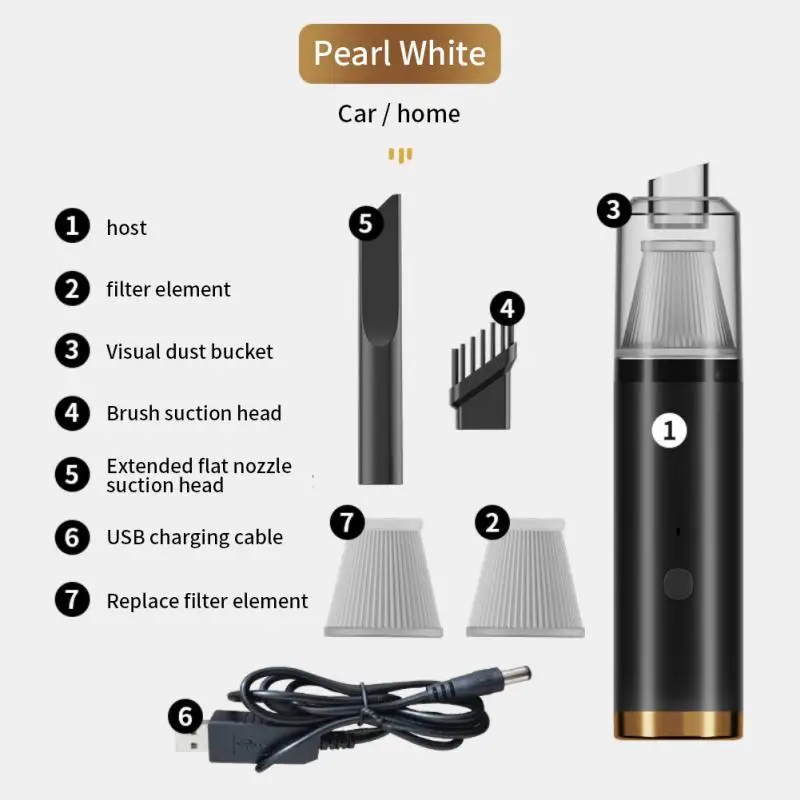 Pearl White

Car / home

1 host

2 filter element

3 Visual dust bucket

4 Brush suction head

5 Extended flat nozzle suction head

6 USB charging cable

7 Replace filter element

5

4

3

1

7

2

6