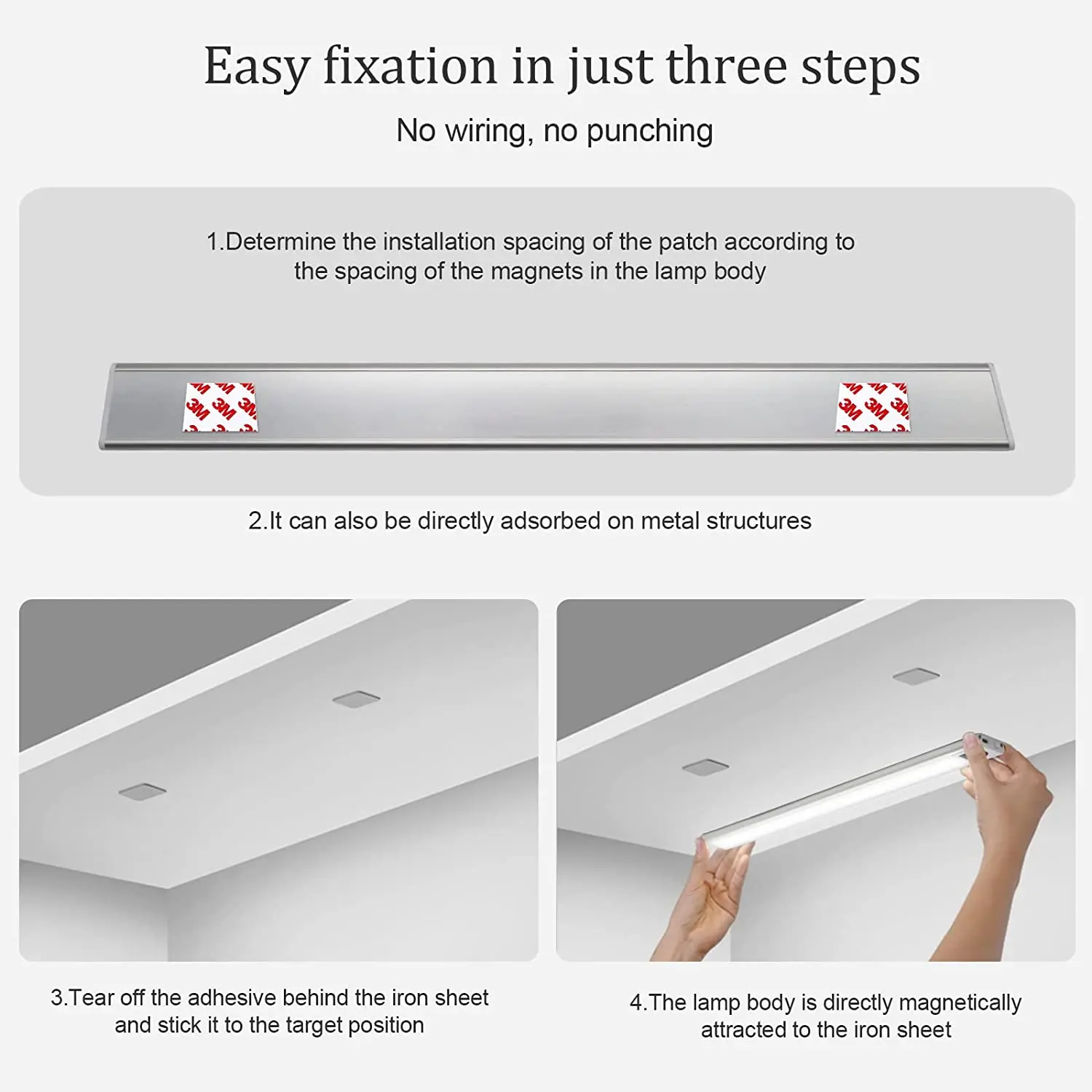 Easy fixation in just three steps

No wiring, no punching

1.Determine the installation spacing of the patch according to the spacing of the magnets in the lamp body

3M 3M 3M

3M 3M 3M

2.It can also be directly adsorbed on metal structures

3.Tear off the adhesive behind the iron sheet and stick it to the target position

4.The lamp body is directly magnetically attracted to the iron sheet