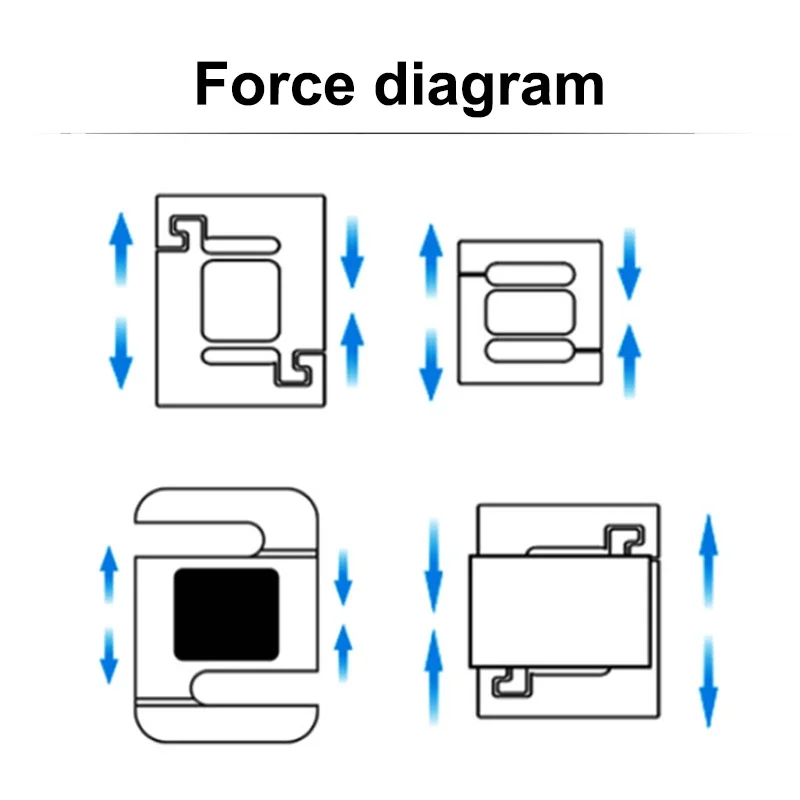 Force diagram