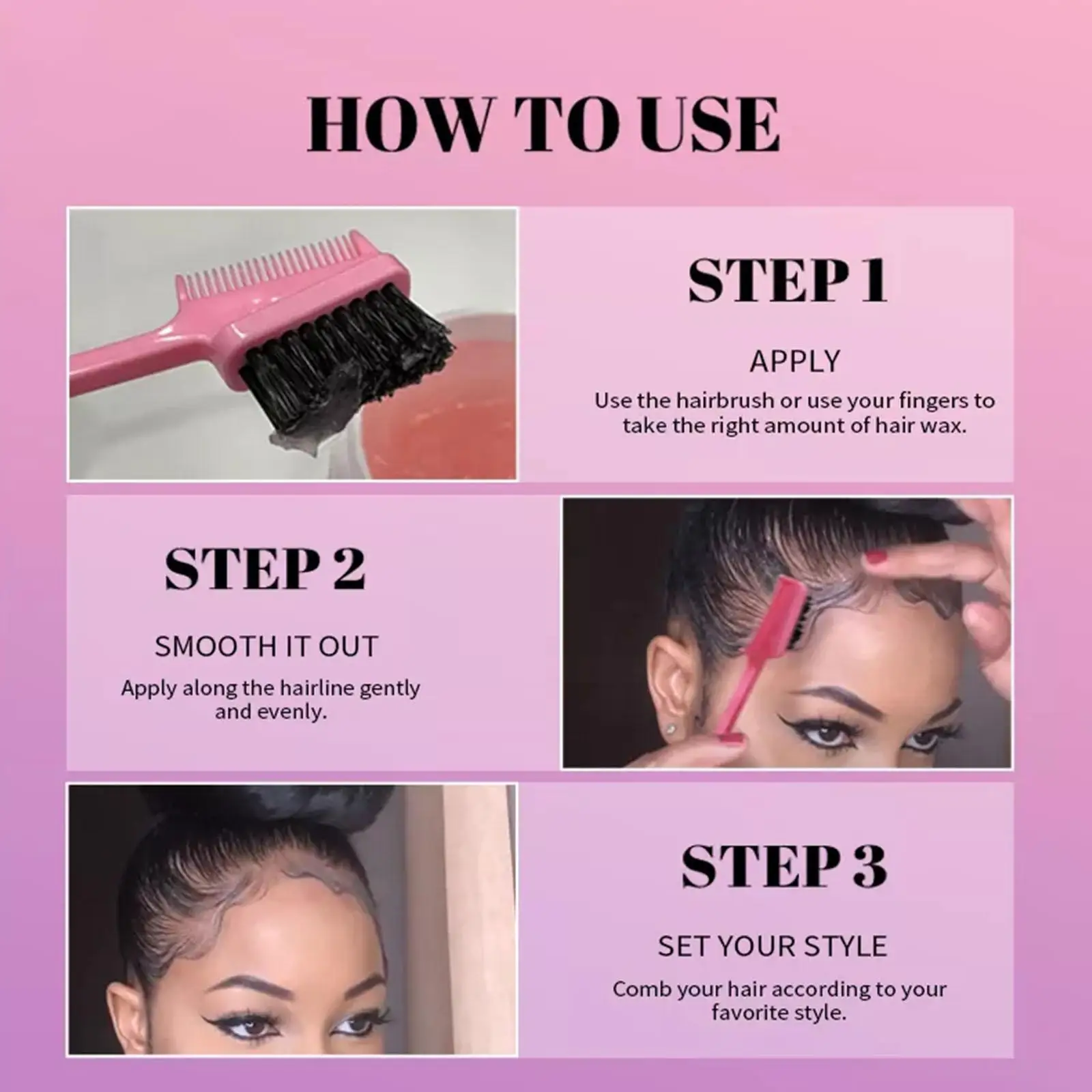 HOW TO USE

STEP 1

APPLY

Use the hairbrush or use your fingers to take the right amount of hair wax.

STEP 2

SMOOTH IT OUT

Apply along the hairline gently and evenly.

STEP 3

SET YOUR STYLE

Comb your hair according to your favorite style.