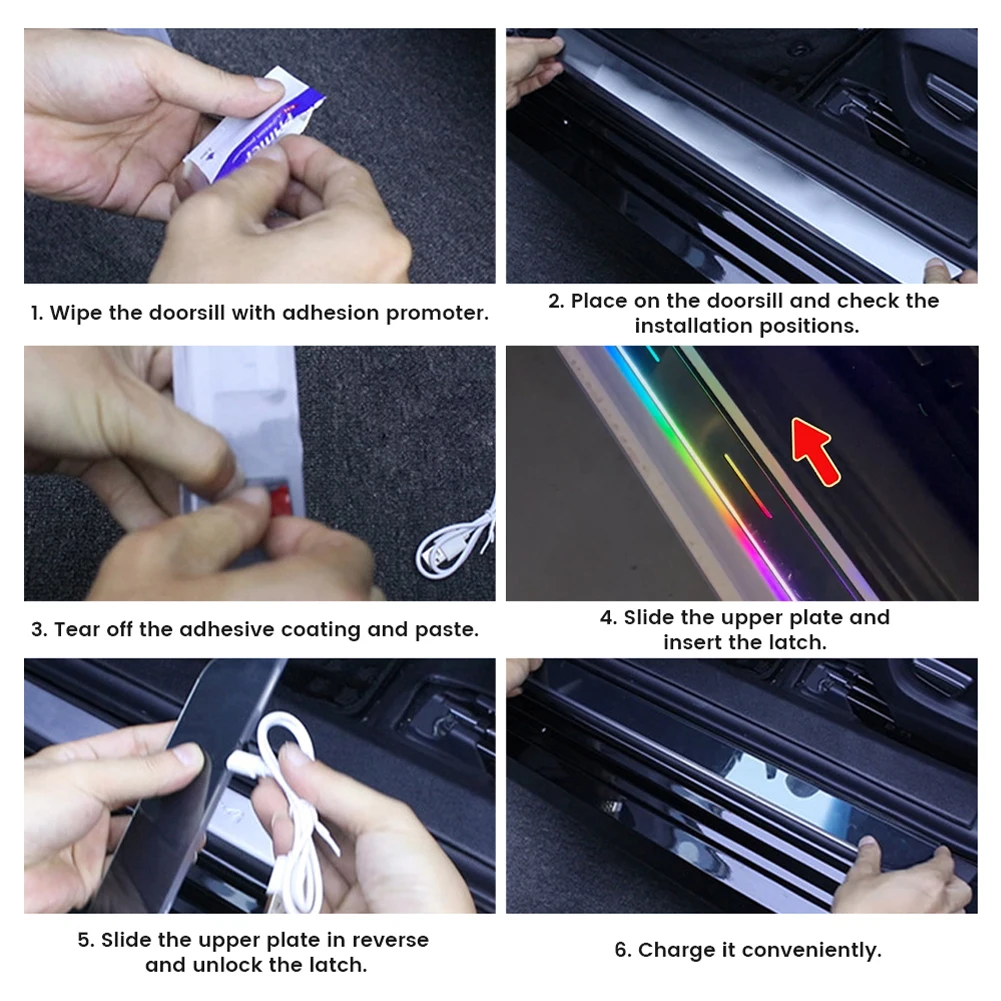 Primer

1. Wipe the doorsill with adhesion promoter.

2. Place on the doorsill and check the installation positions.

3. Tear off the adhesive coating and paste.

4. Slide the upper plate and insert the latch.

5. Slide the upper plate in reverse and unlock the latch.

6. Charge it conveniently.