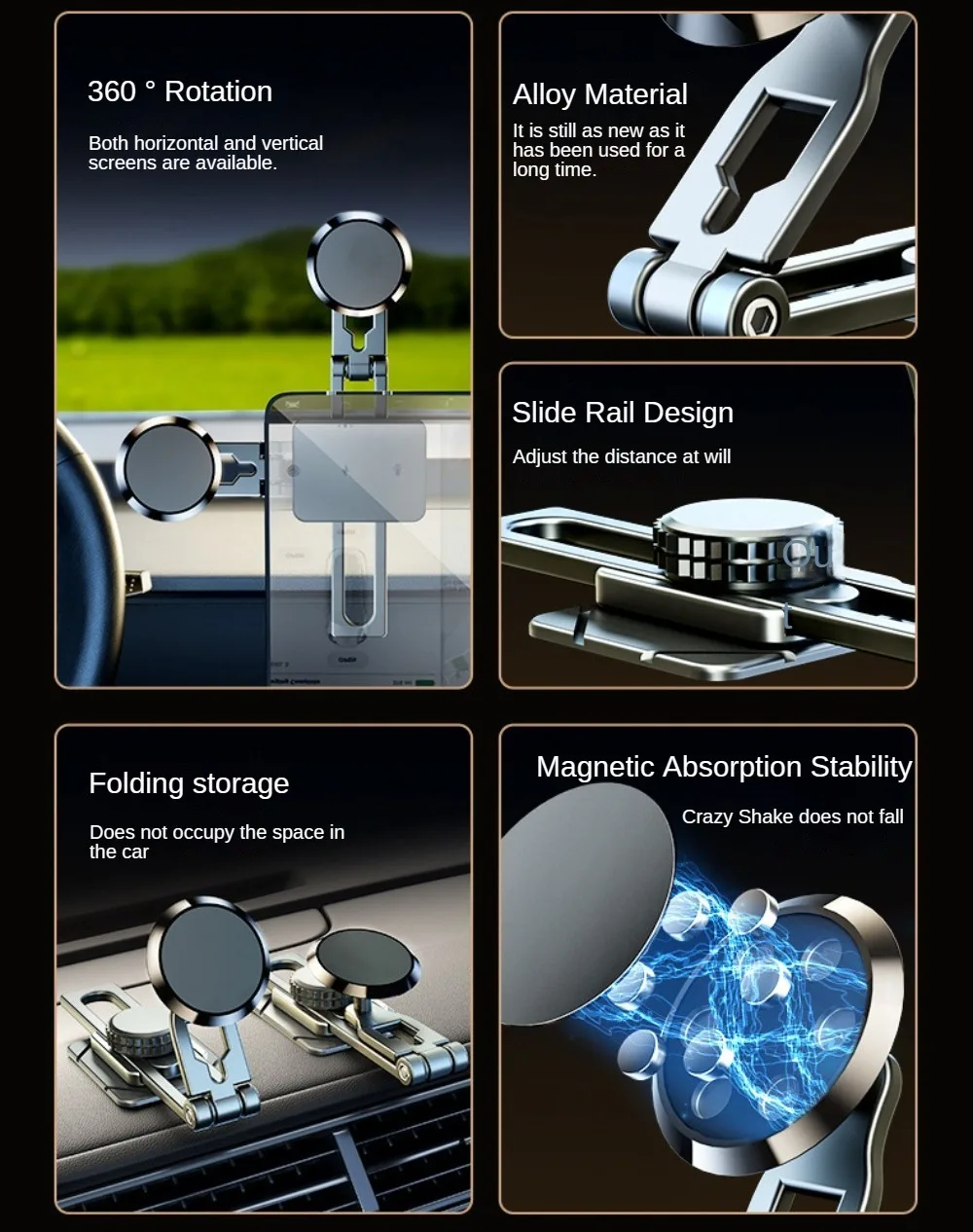 360 ° Rotation

Both horizontal and vertical screens are available.

Alloy Material

It is still as new as it has been used for a long time.

Slide Rail Design

Adjust the distance at will

Folding storage

Does not occupy the space in the car

Magnetic Absorption Stability

Crazy Shake does not fall