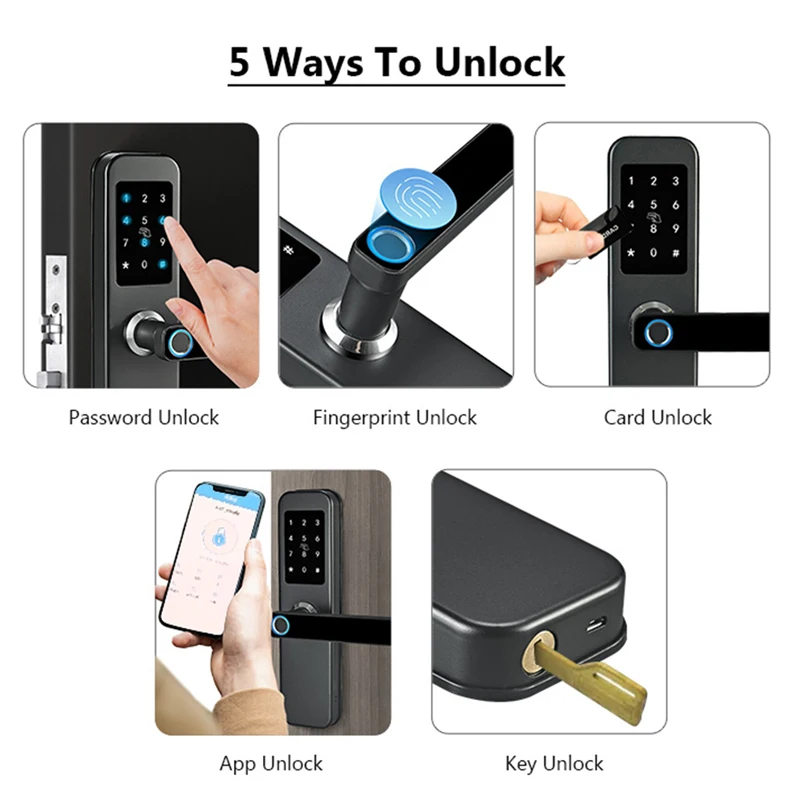 5 Ways To Unlock

Password Unlock

Fingerprint Unlock

Card Unlock

App Unlock

Key Unlock