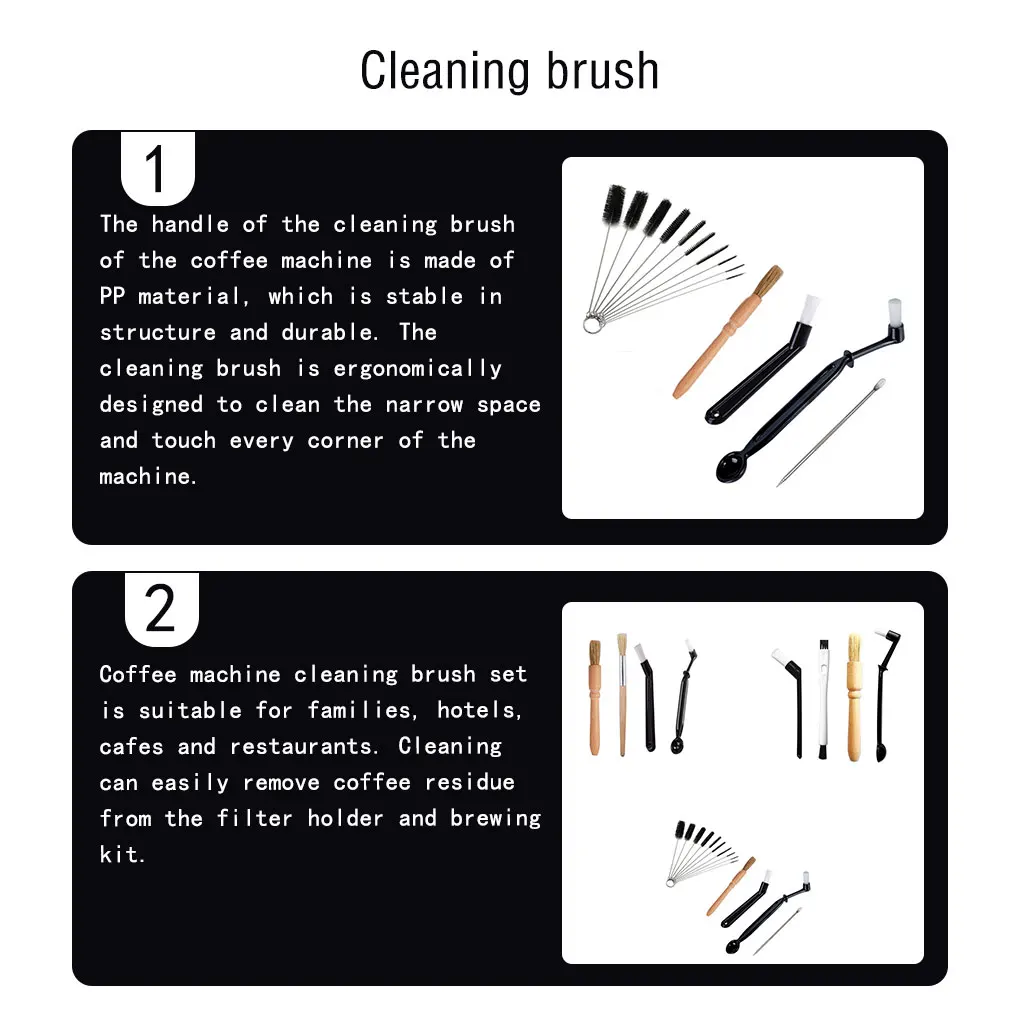 Cleaning brush

1

The handle of the cleaning brush of the coffee machine is made of PP material, which is stable in structure and durable. The cleaning brush is ergonomically designed to clean the narrow space and touch every corner of the machine.

2

Coffee machine cleaning brush set is suitable for families, hotels, cafes and restaurants. Cleaning can easily remove coffee residue from the filter holder and brewing kit.