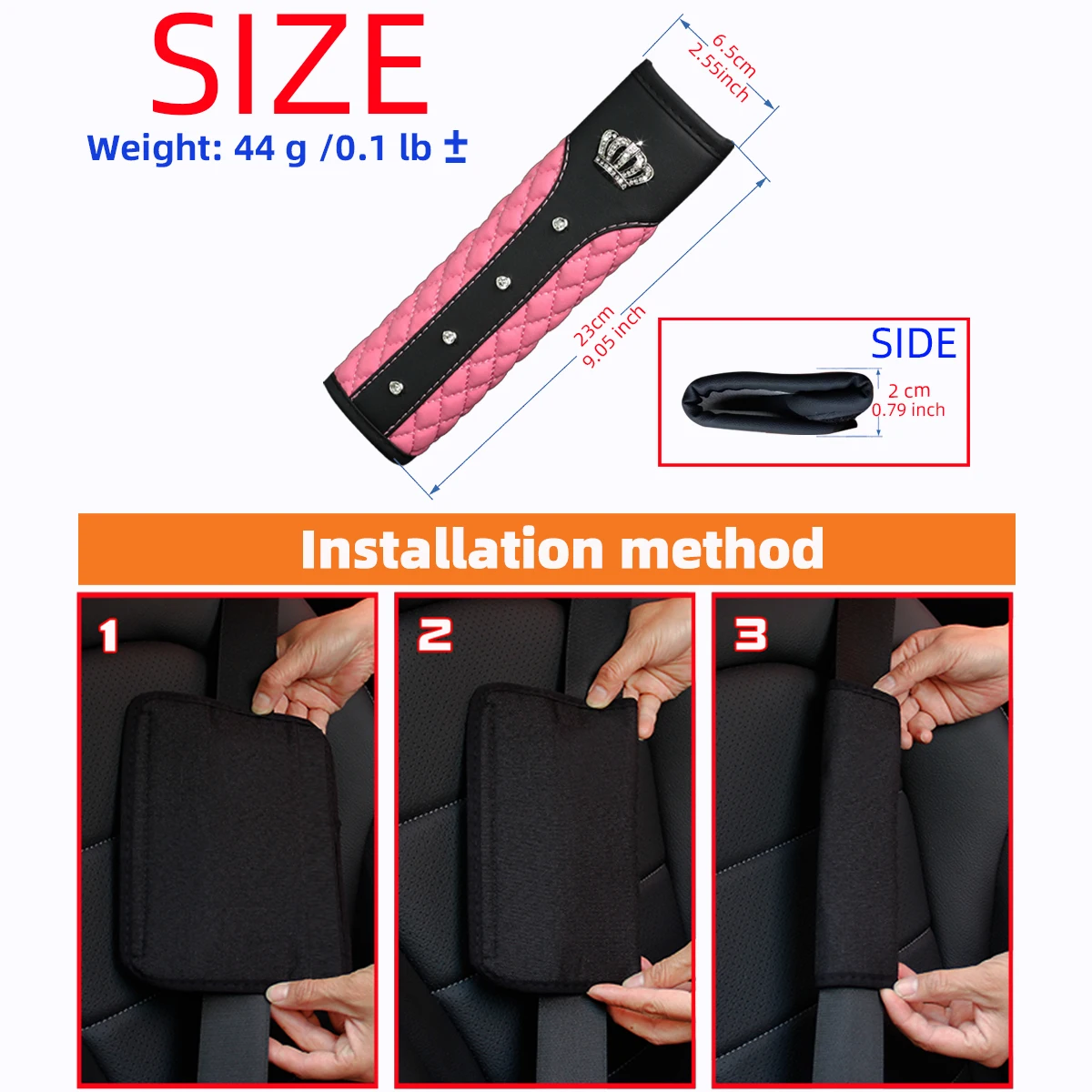 SIZE

Weight: 44 g /0.1 lb ±

6.5cm
2.55inch

23cm
9.05 inch

SIDE

2 cm
0.79 inch

Installation method

1

2

3