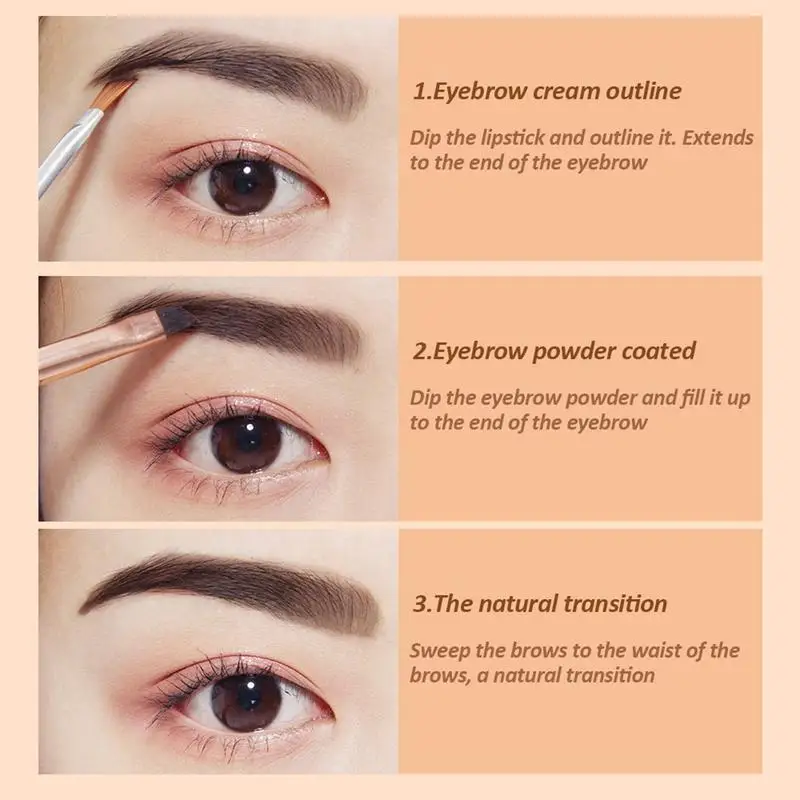 1.Eyebrow cream outline

Dip the lipstick and outline it. Extends to the end of the eyebrow

2.Eyebrow powder coated

Dip the eyebrow powder and fill it up to the end of the eyebrow

3.The natural transition

Sweep the brows to the waist of the brows, a natural transition