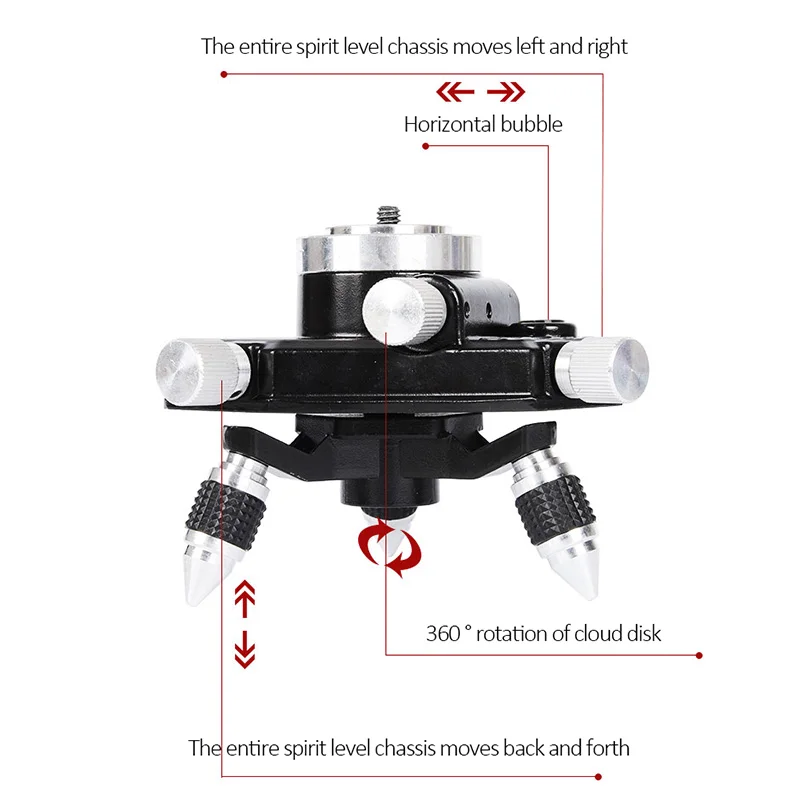 The entire spirit level chassis moves left and right

Horizontal bubble

360 ° rotation of cloud disk

The entire spirit level chassis moves back and forth