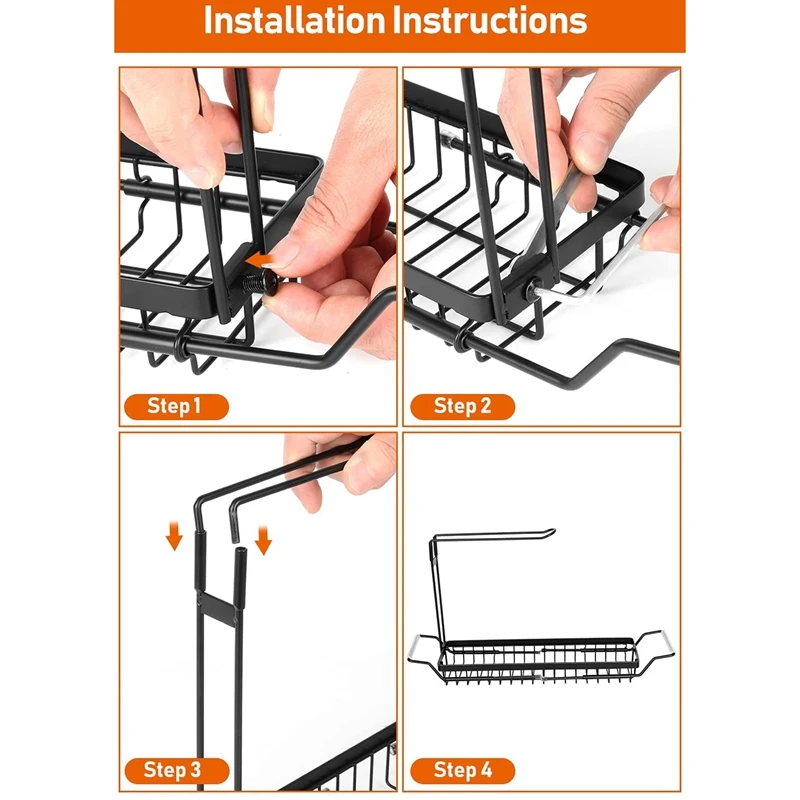 Installation Instructions

Step 1

Step 2

Step 3

Step 4