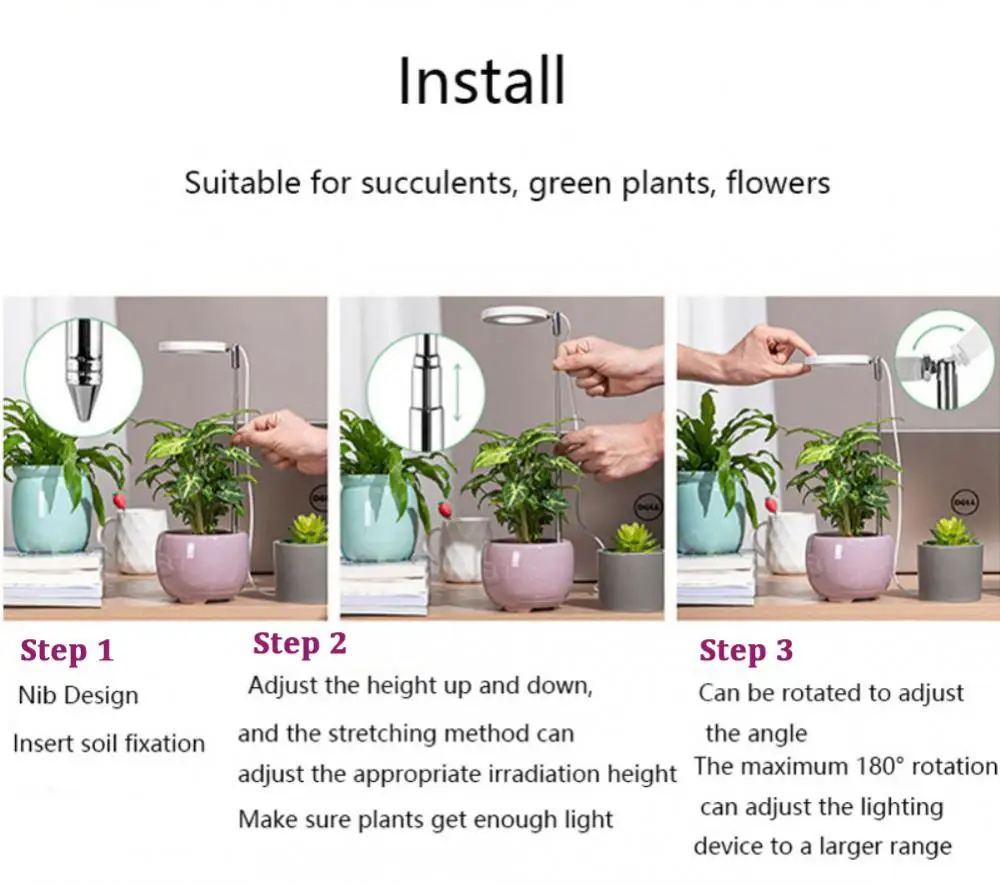 Install

Suitable for succulents, green plants, flowers

Step 1

Nib Design

Insert soil fixation

Step 2

Adjust the height up and down,

and the stretching method can adjust the appropriate irradiation height

Make sure plants get enough light

Step 3

Can be rotated to adjust the angle

The maximum 180° rotation can adjust the lighting device to a larger range