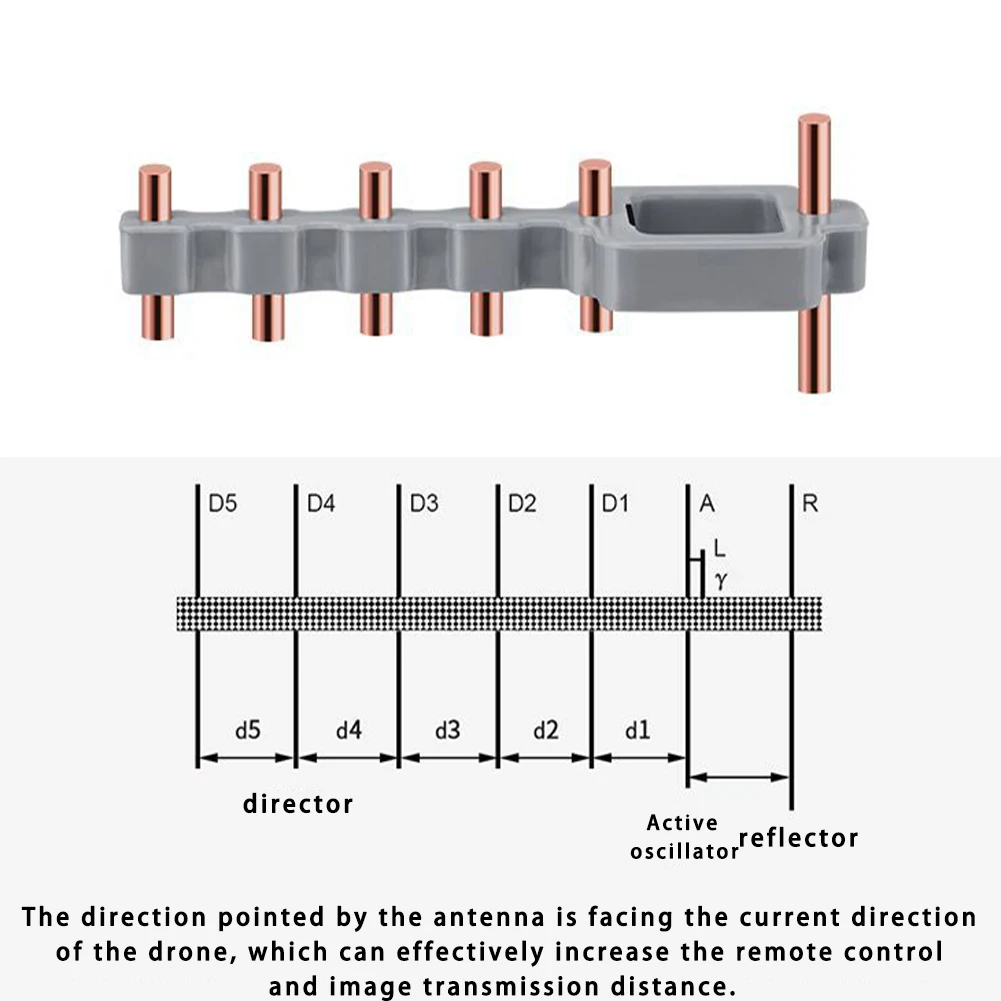 D5 D4 D3 D2 D1 A R

L
γ

d5 d4 d3 d2 d1

director

Active oscillator

reflector

The direction pointed by the antenna is facing the current direction of the drone, which can effectively increase the remote control and image transmission distance.