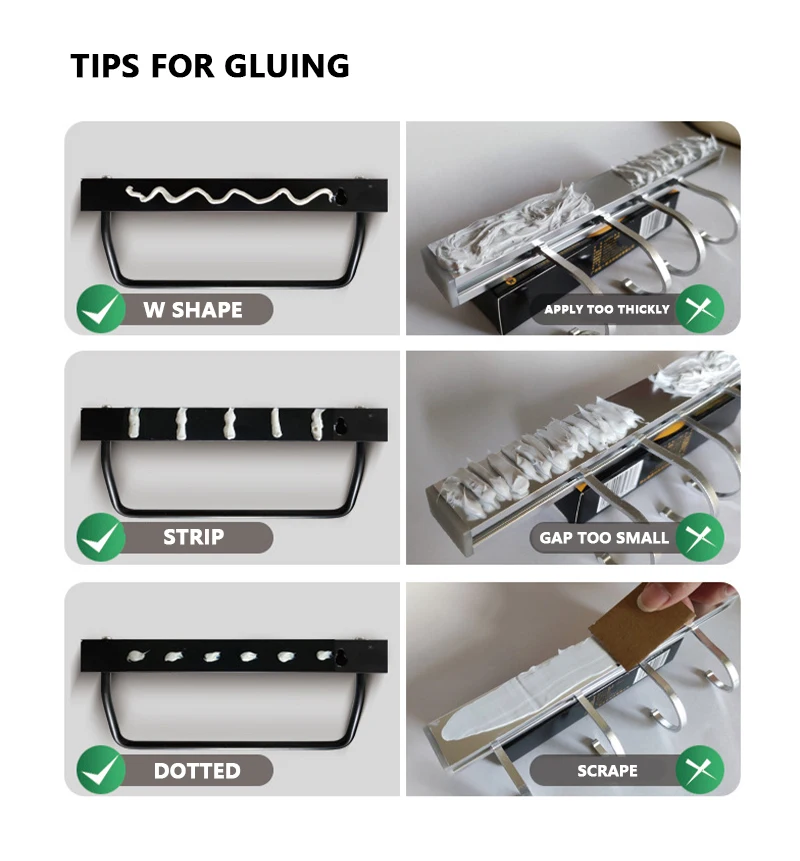 TIPS FOR GLUING

W SHAPE

APPLY TOO THICKLY

STRIP

GAP TOO SMALL

DOTTED

SCRAPE