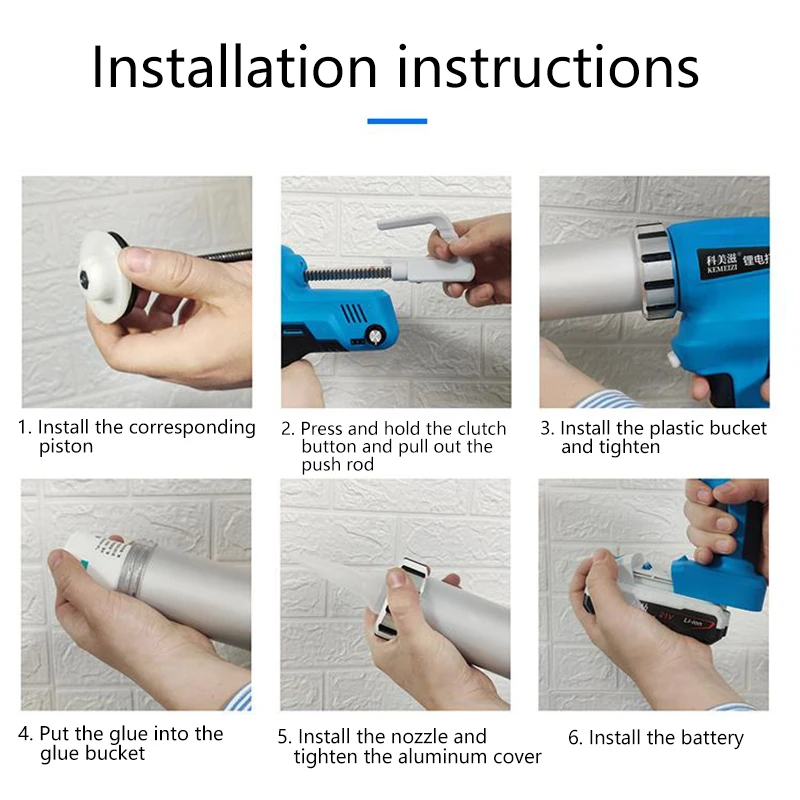 Installation instructions

科美滋 锂电打
KEMEIZI

1. Install the corresponding piston

2. Press and hold the clutch button and pull out the push rod

3. Install the plastic bucket and tighten

21V Li-ion

4. Put the glue into the glue bucket

5. Install the nozzle and tighten the aluminum cover

6. Install the battery