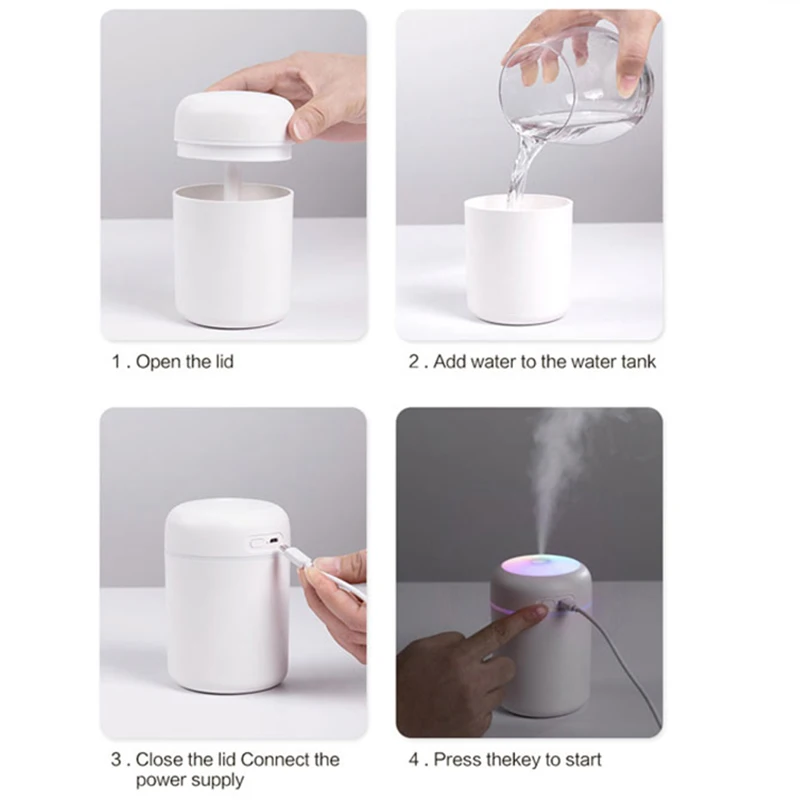 1 . Open the lid

2 . Add water to the water tank

3 . Close the lid Connect the power supply

4 . Press thekey to start