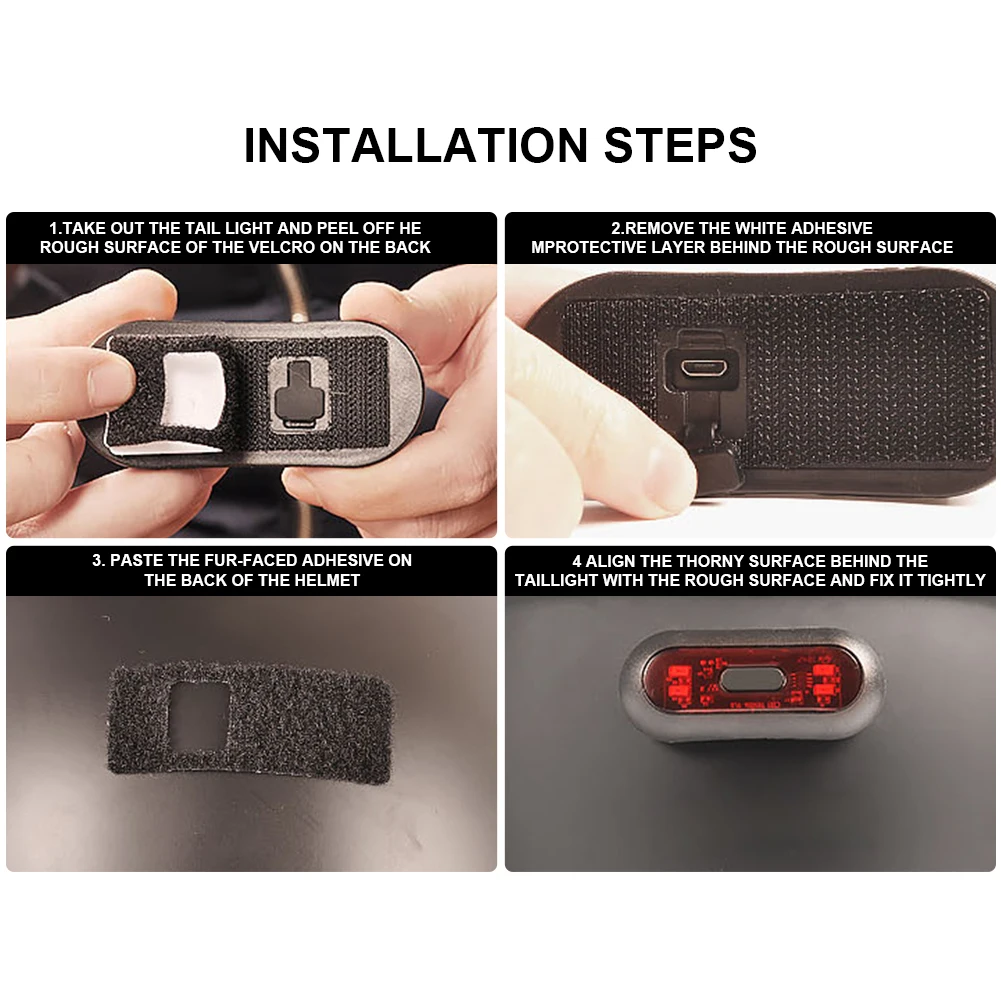 INSTALLATION STEPS

1.TAKE OUT THE TAIL LIGHT AND PEEL OFF HE ROUGH SURFACE OF THE VELCRO ON THE BACK

2.REMOVE THE WHITE ADHESIVE MPROTECTIVE LAYER BEHIND THE ROUGH SURFACE

3. PASTE THE FUR-FACED ADHESIVE ON THE BACK OF THE HELMET

4 ALIGN THE THORNY SURFACE BEHIND THE TAILLIGHT WITH THE ROUGH SURFACE AND FIX IT TIGHTLY