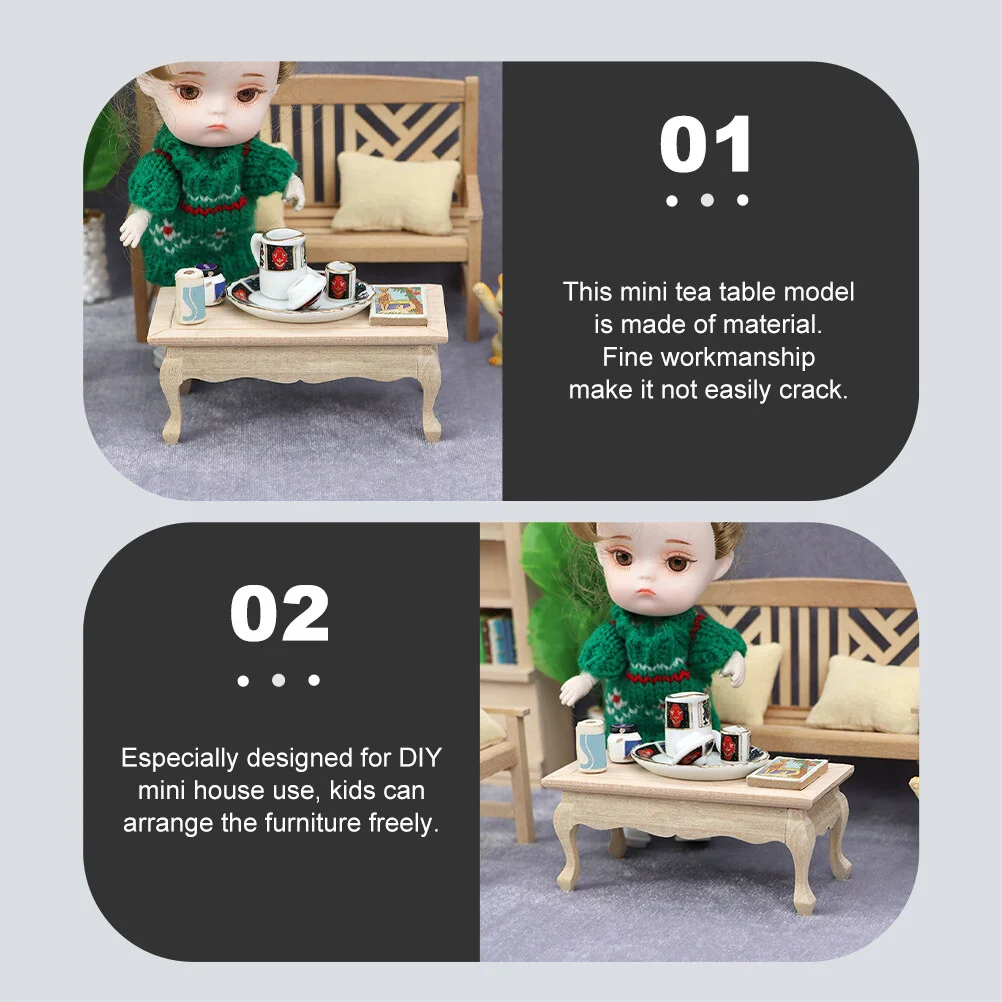 01

This mini tea table model is made of material. Fine workmanship make it not easily crack.

02

Especially designed for DIY mini house use, kids can arrange the furniture freely.