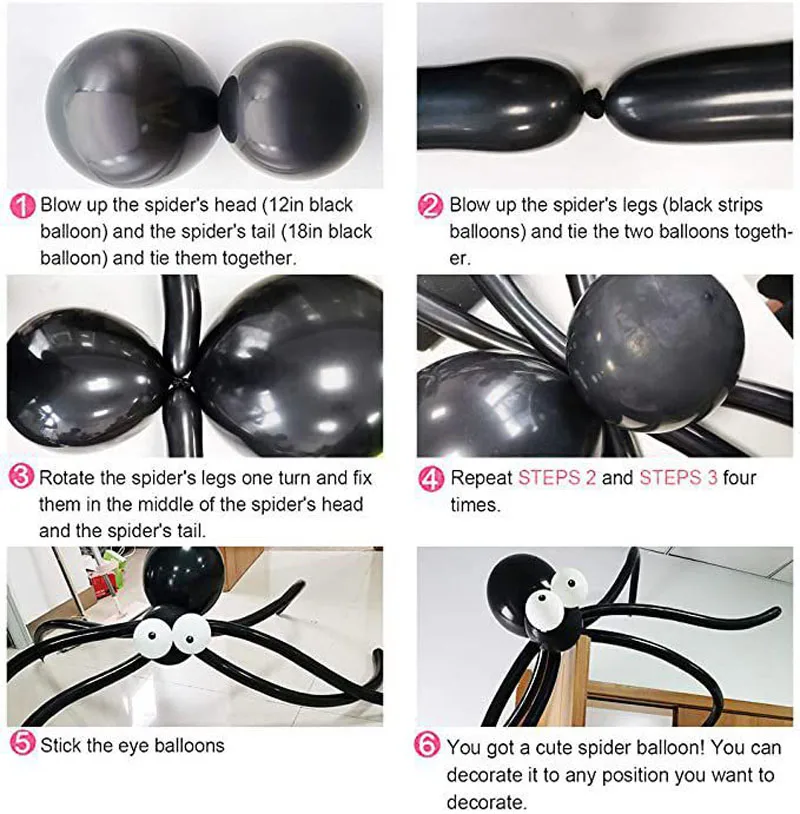 1 Blow up the spider's head (12in black balloon) and the spider's tail (18in black balloon) and tie them together.

2 Blow up the spider's legs (black strips balloons) and tie the two balloons together.

3 Rotate the spider's legs one turn and fix them in the middle of the spider's head and the spider's tail.

4 Repeat STEPS 2 and STEPS 3 four times.

5 Stick the eye balloons

6 You got a cute spider balloon! You can decorate it to any position you want to decorate.