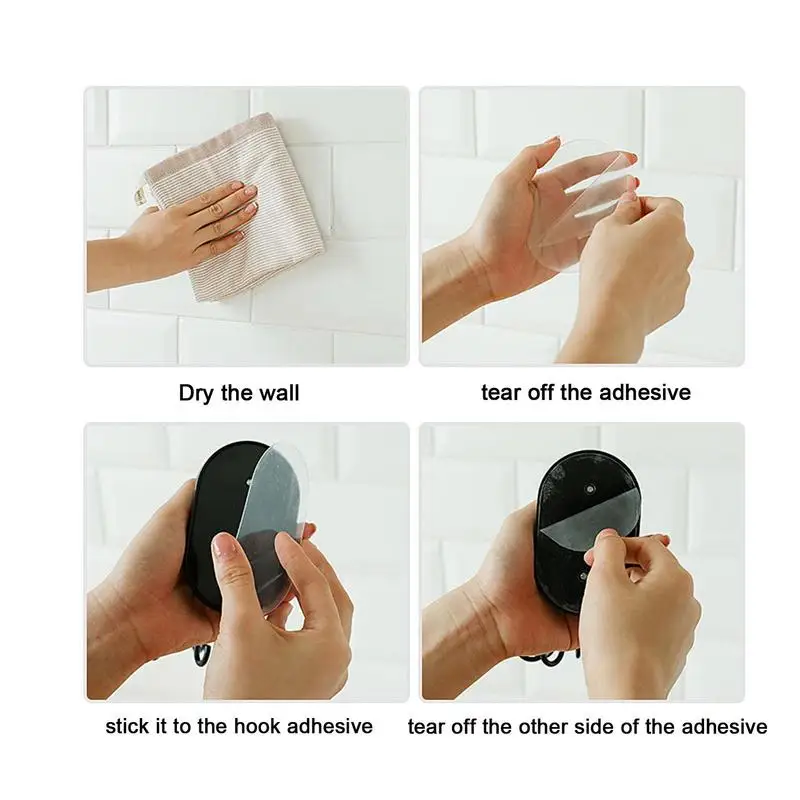 Dry the wall

tear off the adhesive

stick it to the hook adhesive

tear off the other side of the adhesive