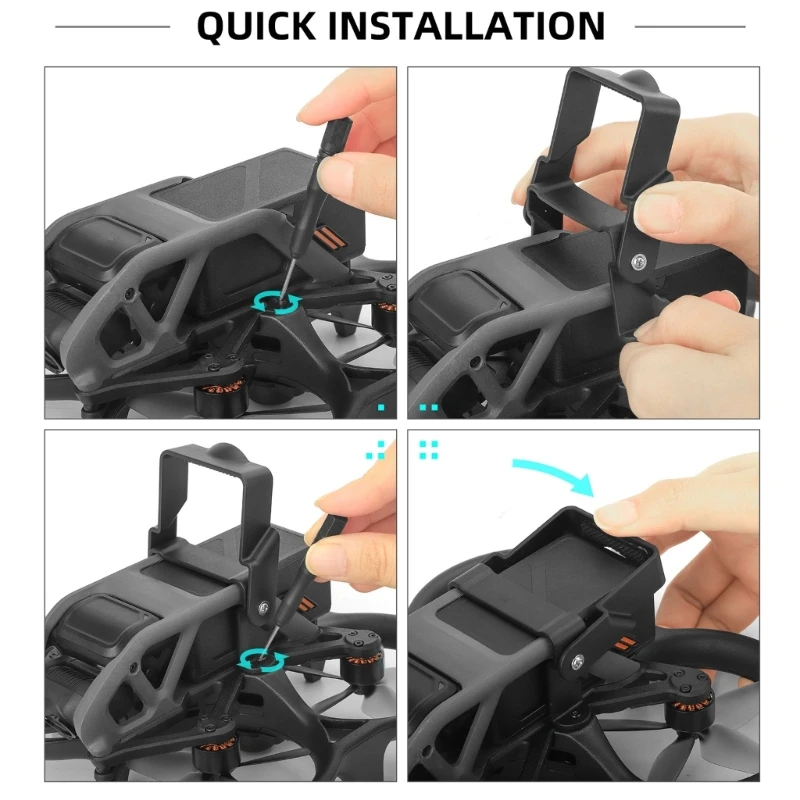 QUICK INSTALLATION