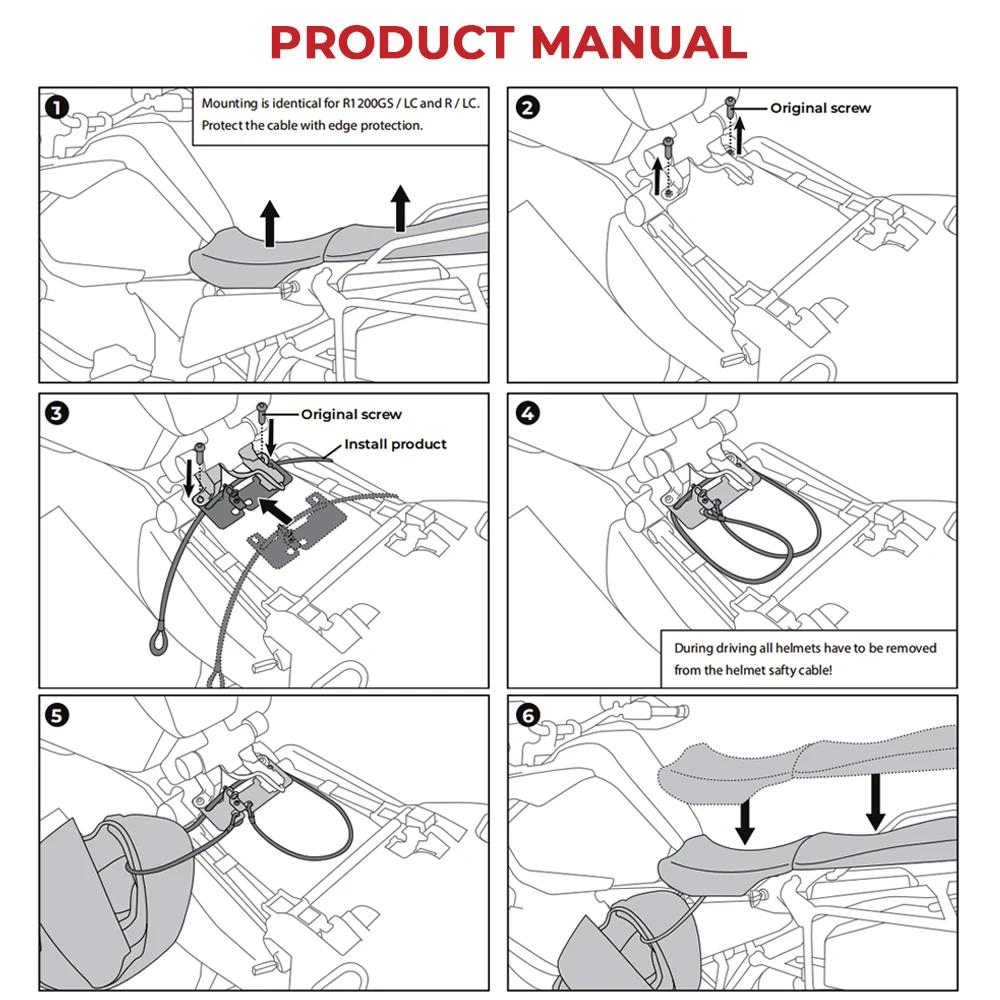 PRODUCT MANUAL

1

Mounting is identical for R1200GS / LC and R / LC. Protect the cable with edge protection.

2

Original screw

3

Original screw

Install product

4

During driving all helmets have to be removed from the helmet safty cable!

5

6