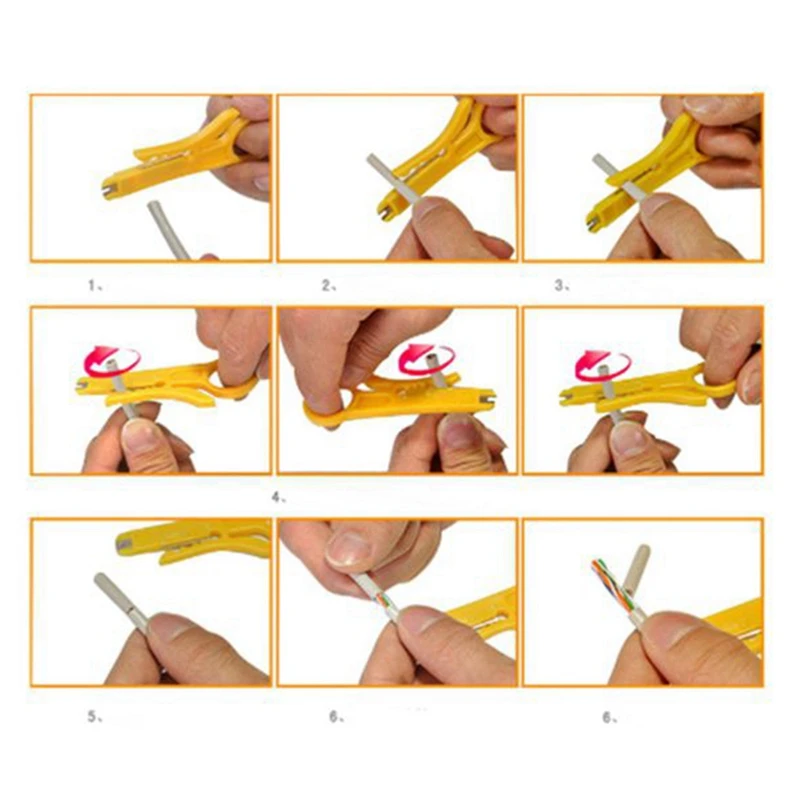 1、

2、

3、

4、

5、

6、

6、