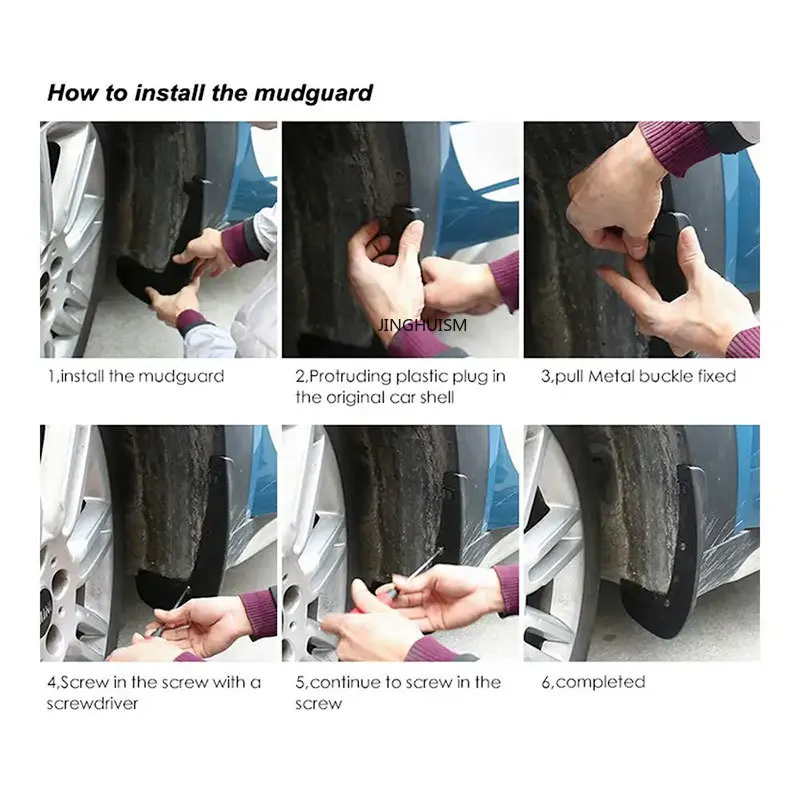 How to install the mudguard

JINGHUISM

1,install the mudguard

2,Protruding plastic plug in the original car shell

3,pull Metal buckle fixed

4,Screw in the screw with a screwdriver

5,continue to screw in the screw

6,completed