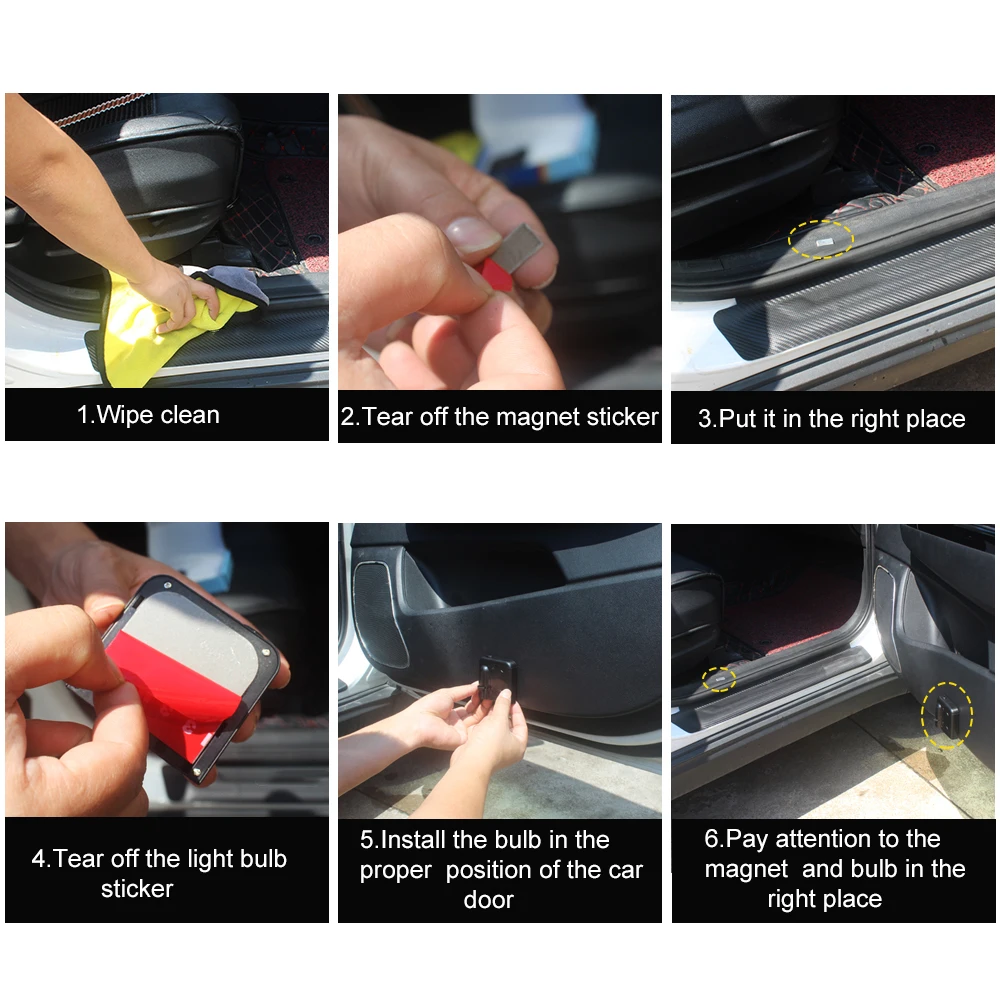 1.Wipe clean

2.Tear off the magnet sticker

3.Put it in the right place

4.Tear off the light bulb sticker

5.Install the bulb in the proper position of the car door

6.Pay attention to the magnet and bulb in the right place