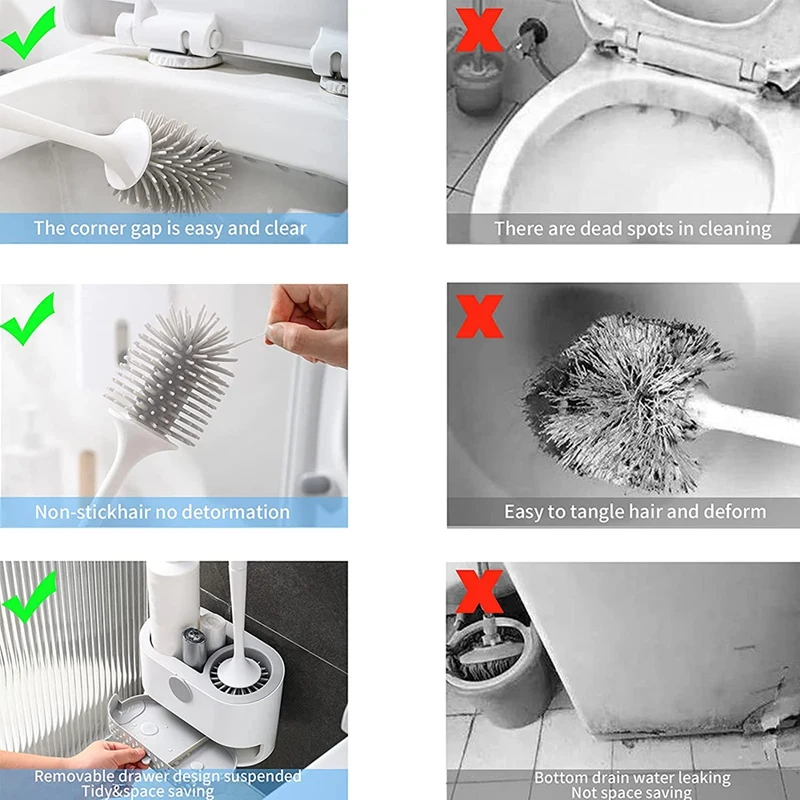 The corner gap is easy and clear

There are dead spots in cleaning

Non-stickhair no detormation

Easy to tangle hair and deform

Removable drawer design suspended
Tidy&space saving

Bottom drain water leaking
Not space saving