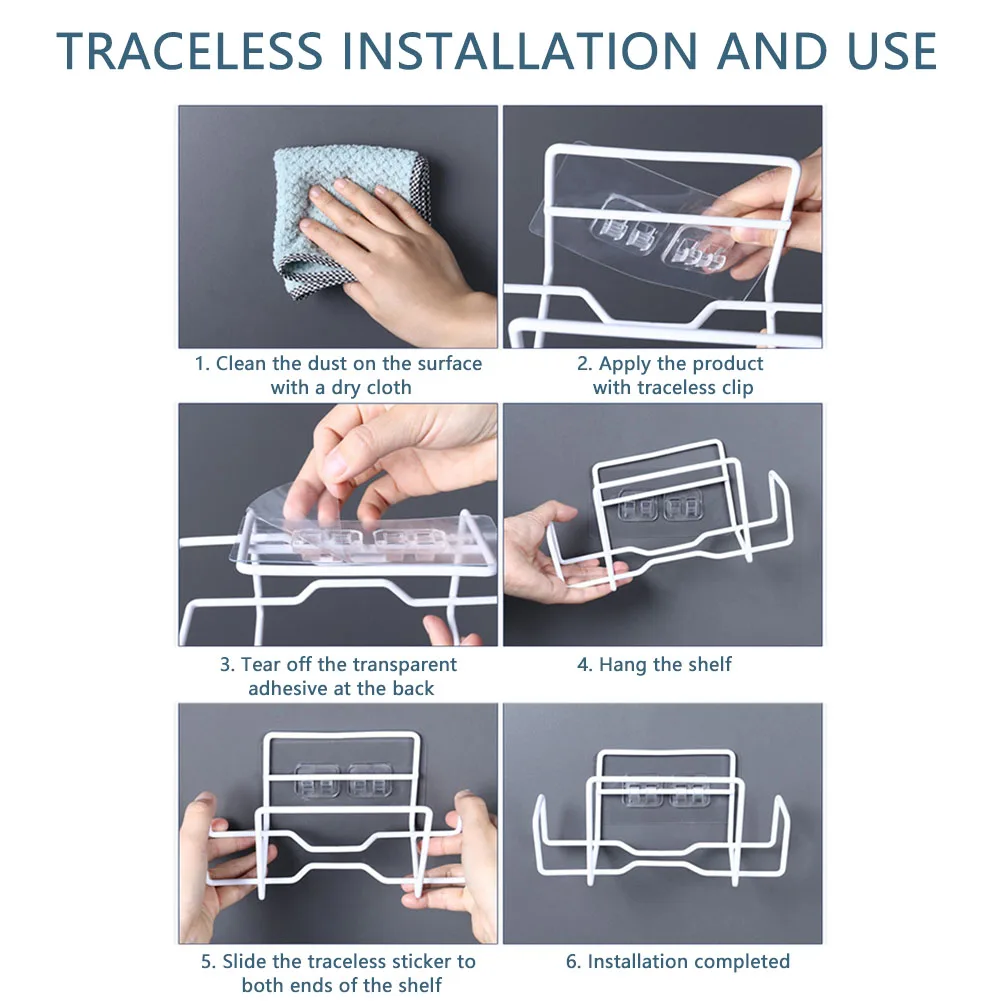 TRACELESS INSTALLATION AND USE

1. Clean the dust on the surface with a dry cloth

2. Apply the product with traceless clip

3. Tear off the transparent adhesive at the back

4. Hang the shelf

5. Slide the traceless sticker to both ends of the shelf

6. Installation completed