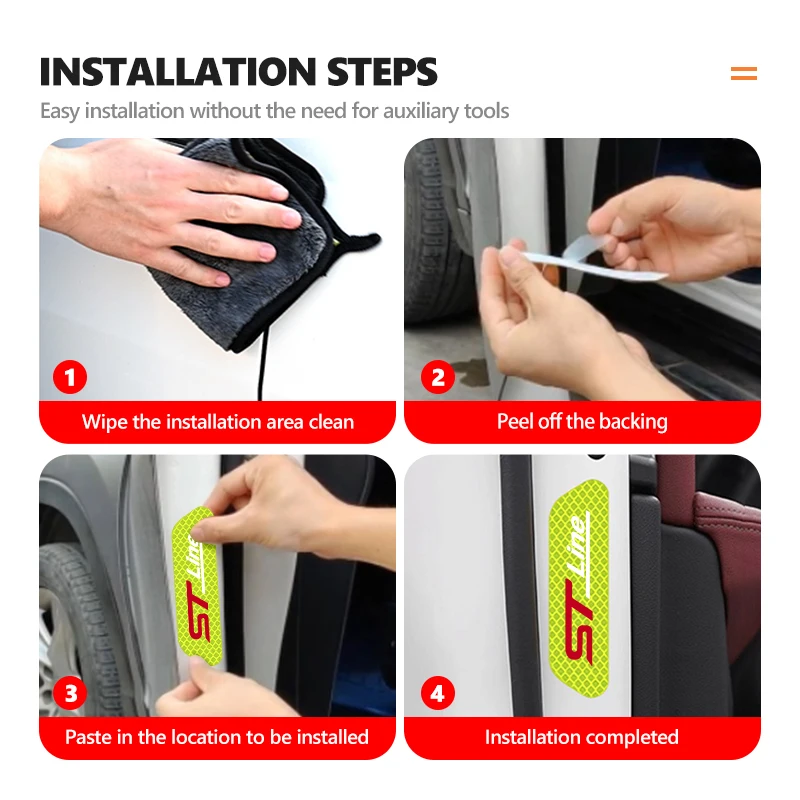 INSTALLATION STEPS

Easy installation without the need for auxiliary tools

1

Wipe the installation area clean

2

Peel off the backing

ST Line

3

Paste in the location to be installed

ST Line

4

Installation completed