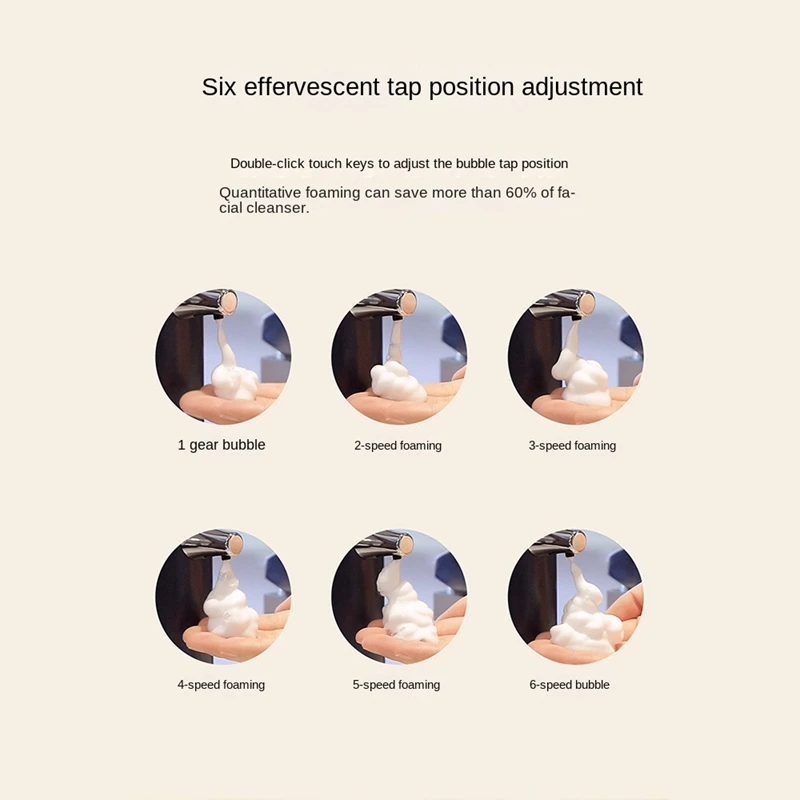 Six effervescent tap position adjustment

Double-click touch keys to adjust the bubble tap position

Quantitative foaming can save more than 60% of facial cleanser.

1 gear bubble

2-speed foaming

3-speed foaming

4-speed foaming

5-speed foaming

6-speed bubble