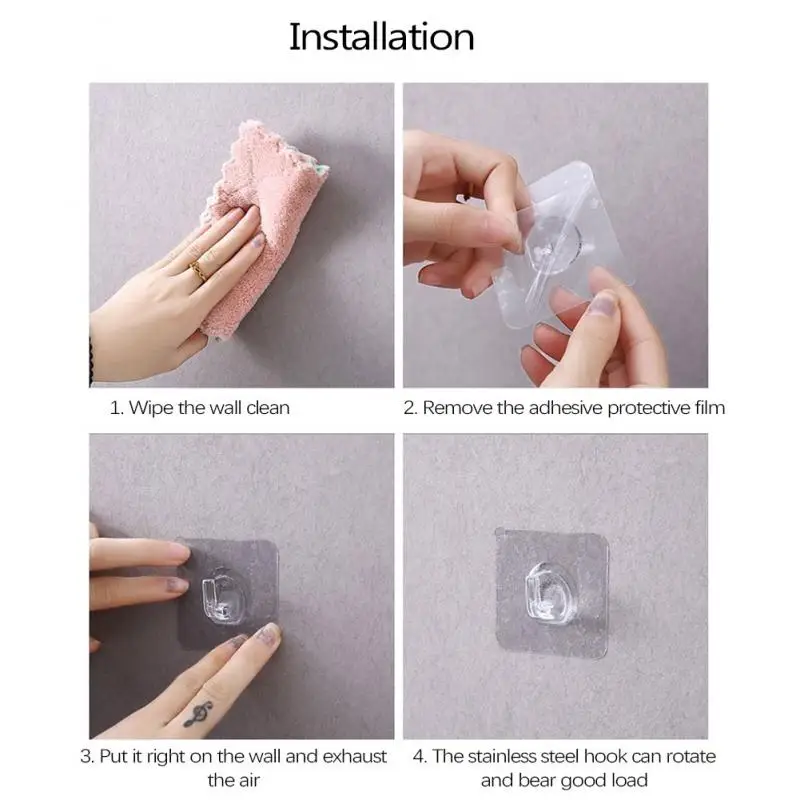 Installation

1. Wipe the wall clean

2. Remove the adhesive protective film

3. Put it right on the wall and exhaust the air

4. The stainless steel hook can rotate and bear good load