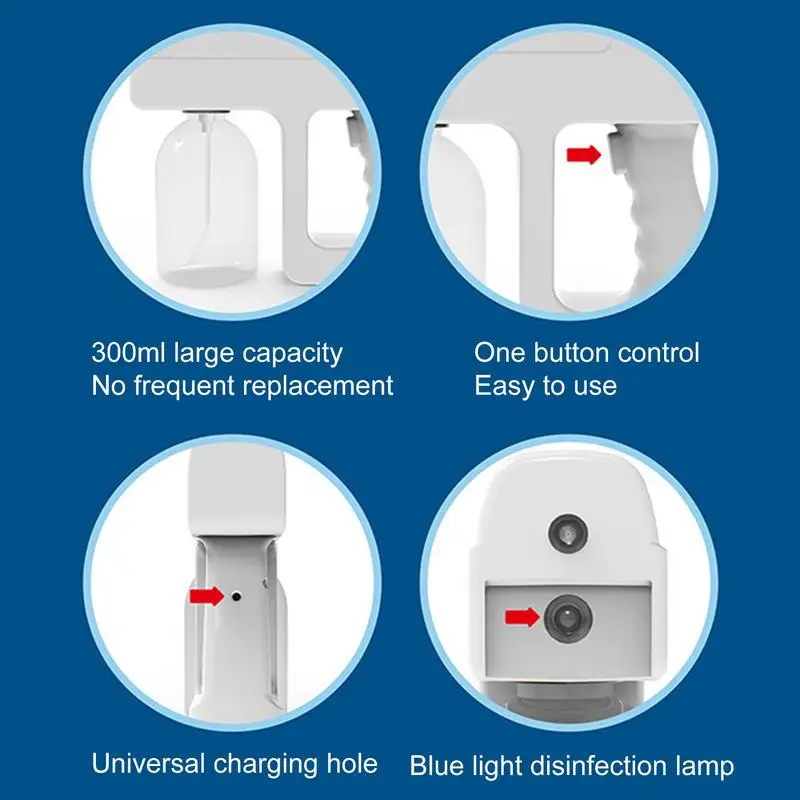 300ml large capacity
No frequent replacement

One button control
Easy to use

Universal charging hole

Blue light disinfection lamp