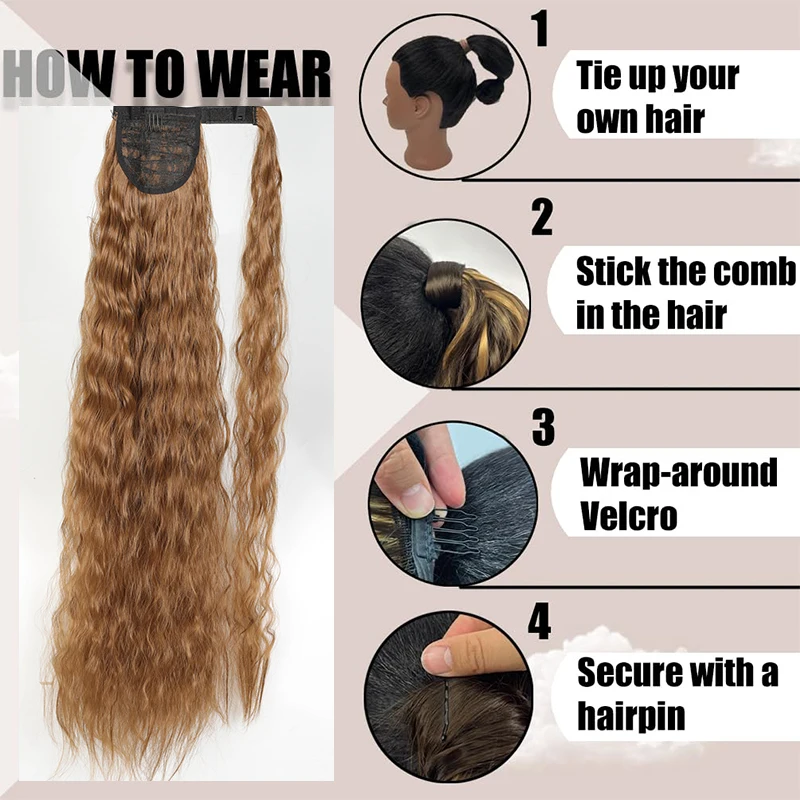 HOW TO WEAR

1
Tie up your own hair

2
Stick the comb in the hair

3
Wrap-around Velcro

4
Secure with a hairpin