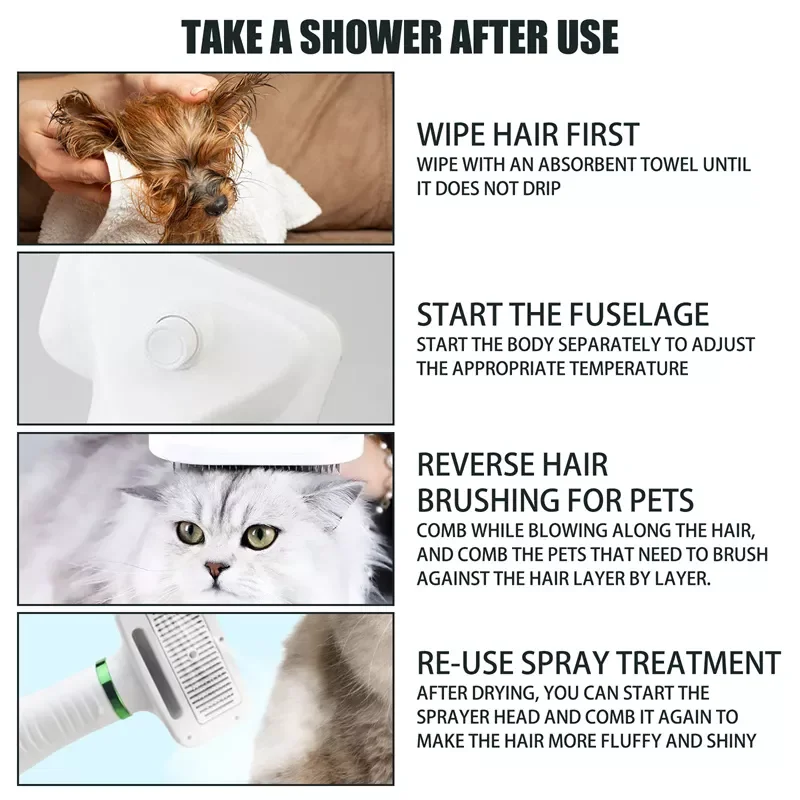 TAKE A SHOWER AFTER USE

WIPE HAIR FIRST
WIPE WITH AN ABSORBENT TOWEL UNTIL IT DOES NOT DRIP

START THE FUSELAGE
START THE BODY SEPARATELY TO ADJUST THE APPROPRIATE TEMPERATURE

REVERSE HAIR BRUSHING FOR PETS
COMB WHILE BLOWING ALONG THE HAIR, AND COMB THE PETS THAT NEED TO BRUSH AGAINST THE HAIR LAYER BY LAYER.

RE-USE SPRAY TREATMENT
AFTER DRYING, YOU CAN START THE SPRAYER HEAD AND COMB IT AGAIN TO MAKE THE HAIR MORE FLUFFY AND SHINY