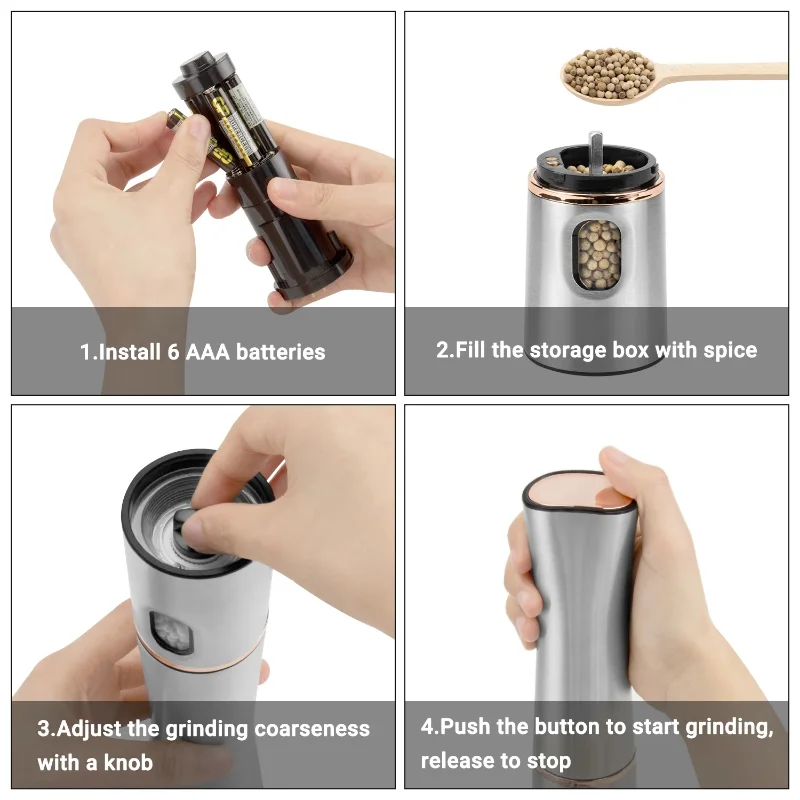 1.Install 6 AAA batteries

2.Fill the storage box with spice

3.Adjust the grinding coarseness with a knob

4.Push the button to start grinding, release to stop