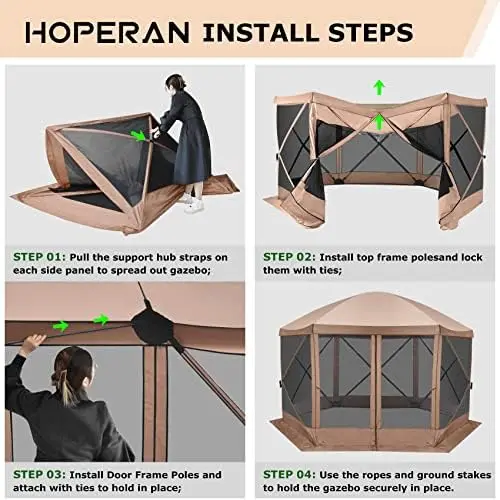 HOPERAN INSTALL STEPS

STEP 01: Pull the support hub straps on each side panel to spread out gazebo;

STEP 02: Install top frame polesand lock them with ties;

STEP 03: Install Door Frame Poles and attach with ties to hold in place;

STEP 04: Use the ropes and ground stakes to hold the gazebo securely in place.