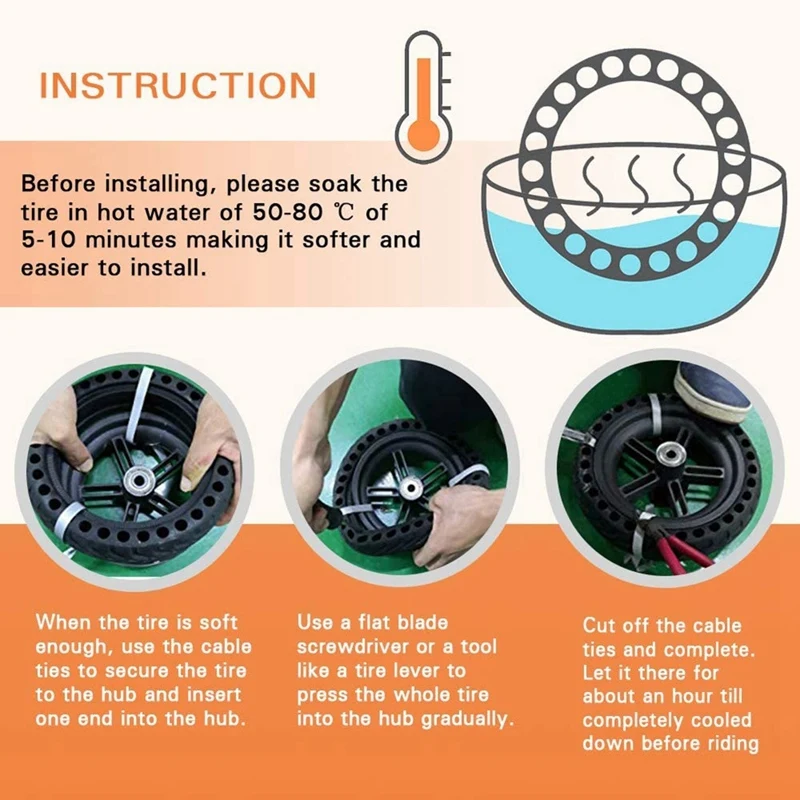 INSTRUCTION

Before installing, please soak the tire in hot water of 50-80 ℃ of 5-10 minutes making it softer and easier to install.

When the tire is soft enough, use the cable ties to secure the tire to the hub and insert one end into the hub.

Use a flat blade screwdriver or a tool like a tire lever to press the whole tire into the hub gradually.

Cut off the cable ties and complete. Let it there for about an hour till completely cooled down before riding