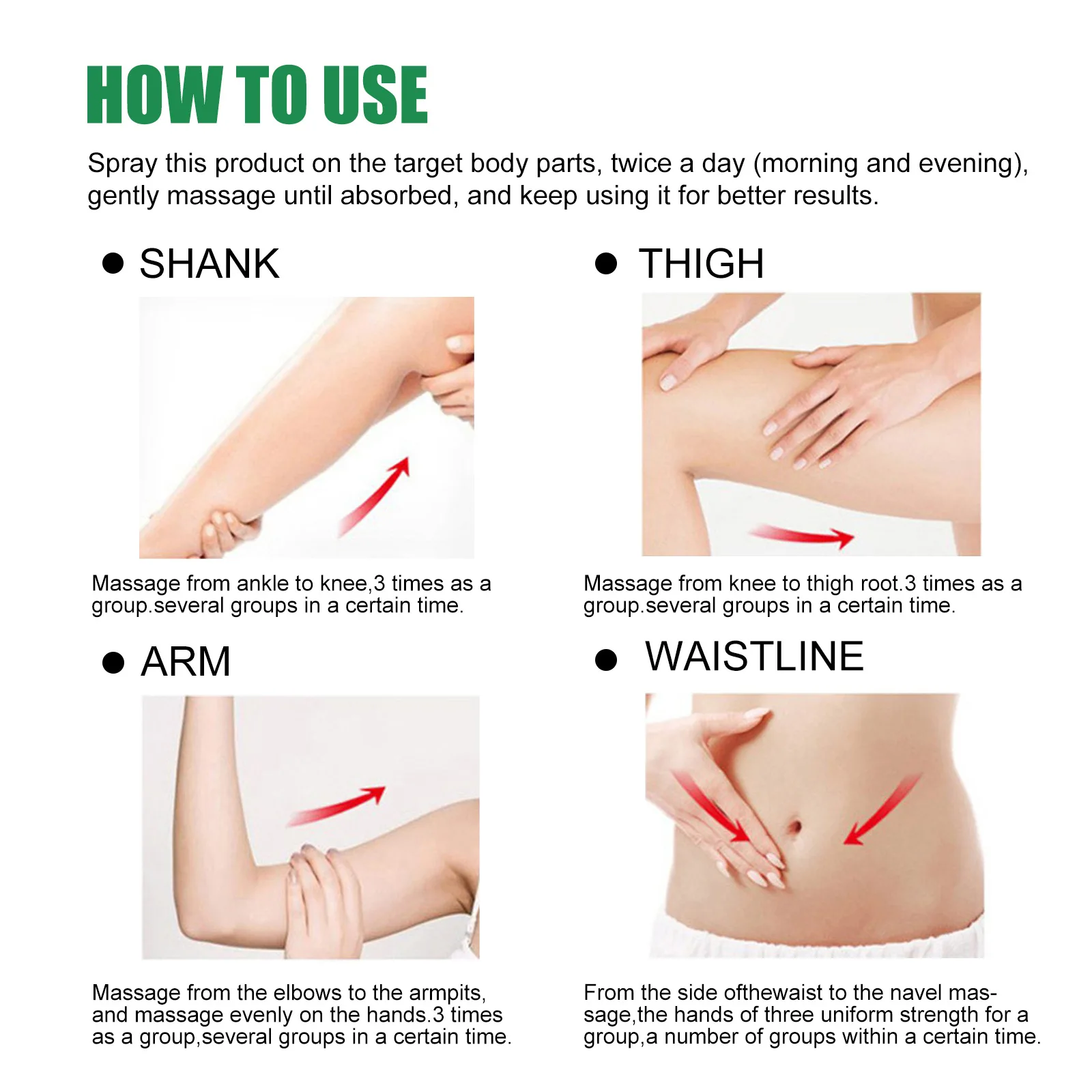 HOW TO USE

Spray this product on the target body parts, twice a day (morning and evening), gently massage until absorbed, and keep using it for better results.

● SHANK

Massage from ankle to knee,3 times as a group.several groups in a certain time.

● THIGH

Massage from knee to thigh root.3 times as a group.several groups in a certain time.

● ARM

Massage from the elbows to the armpits, and massage evenly on the hands.3 times as a group,several groups in a certain time.

● WAISTLINE

From the side ofthewaist to the navel massage,the hands of three uniform strength for a group,a number of groups within a certain time.