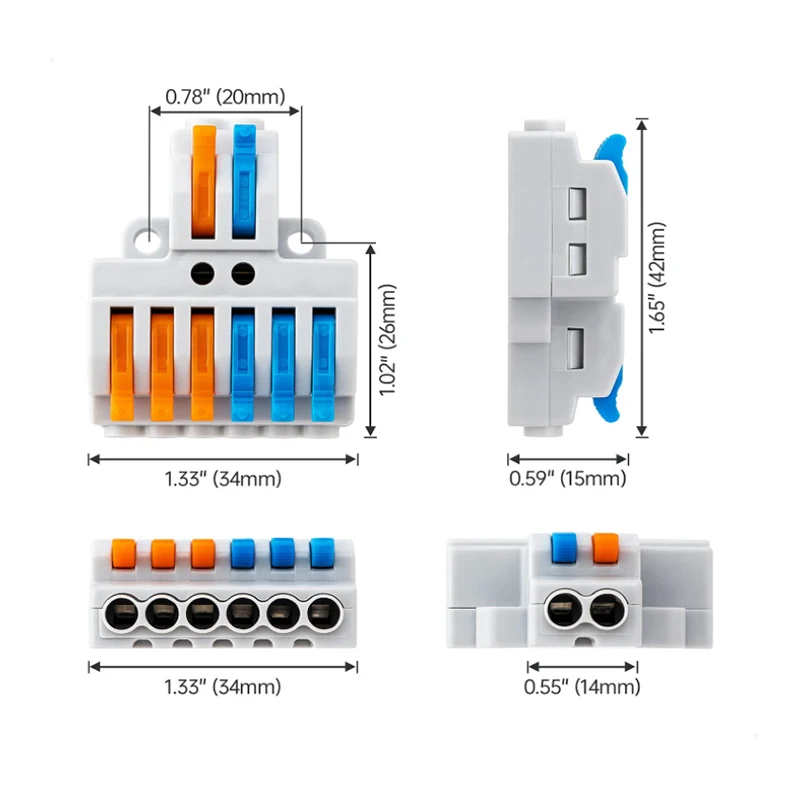 0.78" (20mm)

1.02" (26mm)

1.33" (34mm)

1.65" (42mm)

0.59" (15mm)

1.33" (34mm)

0.55" (14mm)