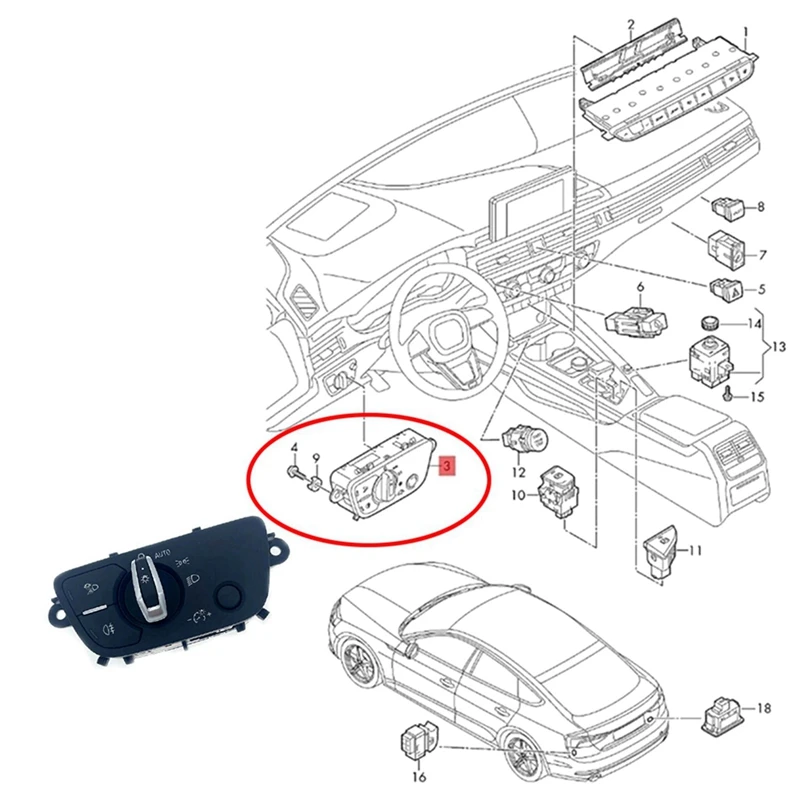 2
1
8
7
5
6
14
13
15
4
9
3
12
10
11
AUTO
18
16