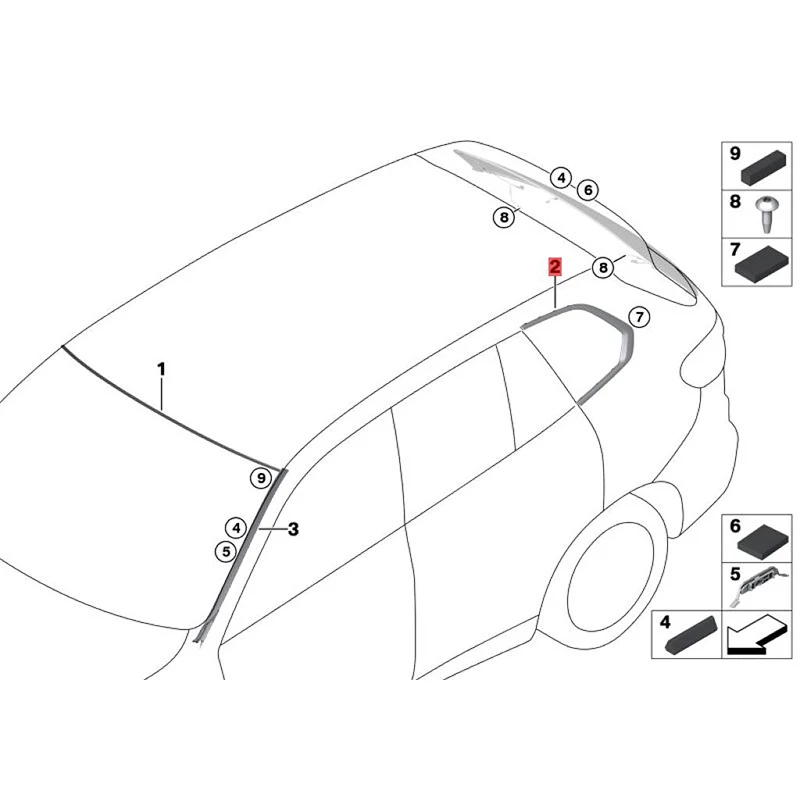 4
6
8
2
8
7
1
9
4
3
5
9
8
7
6
5
4