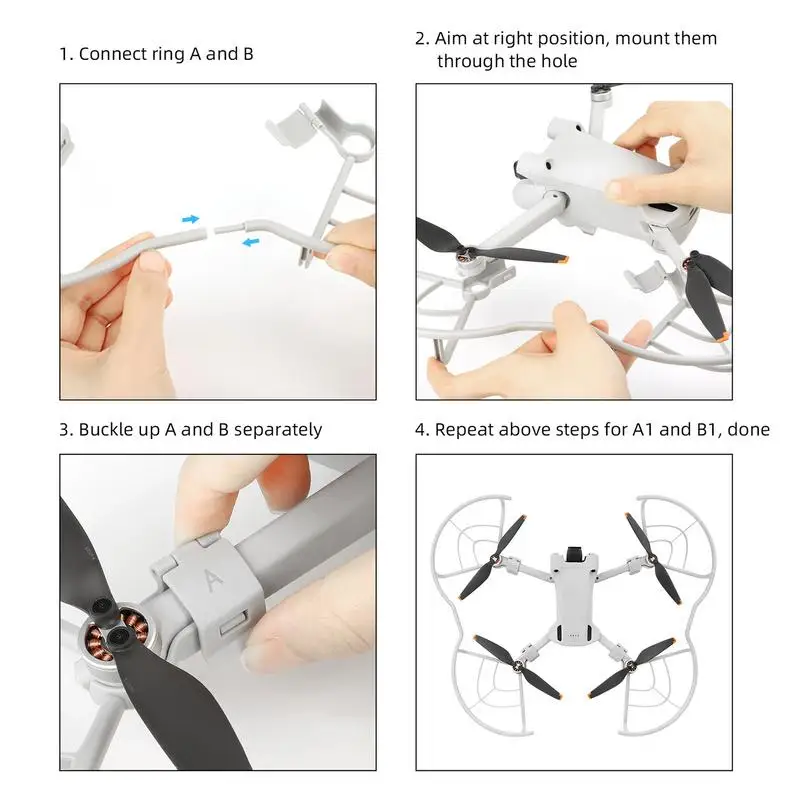 1. Connect ring A and B

2. Aim at right position, mount them through the hole

3. Buckle up A and B separately

A

4. Repeat above steps for A1 and B1, done